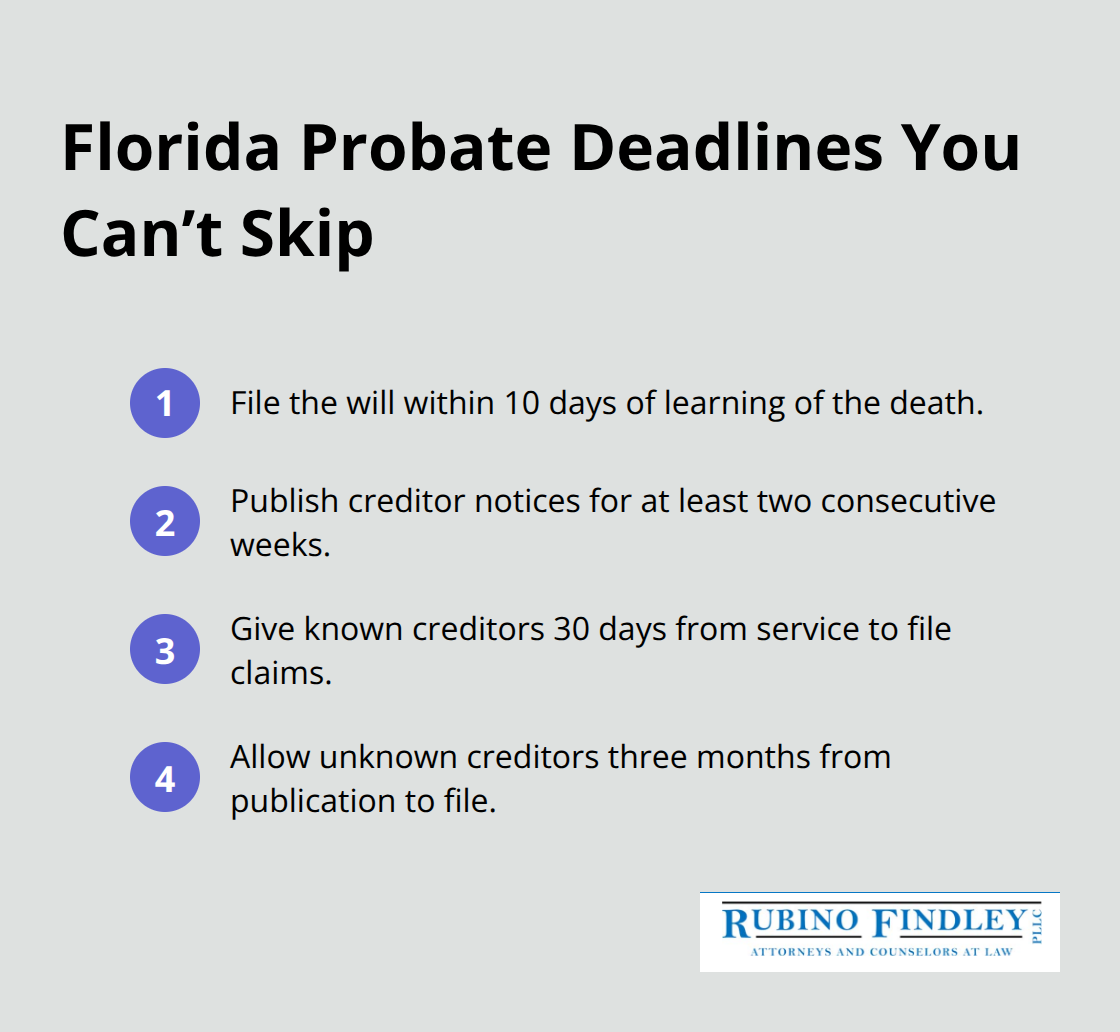 Florida Probate Deadlines You Can’t Skip

1 File the will within 10 days of learning of the death.

2 Publish creditor notices for at least two consecutive weeks.

3 Give known creditors 30 days from service to file claims.

4 Allow unknown creditors three months from publication to file.

RUBINO FINDLEY PLLC
ATTORNEYS AND COUNSELORS AT LAW