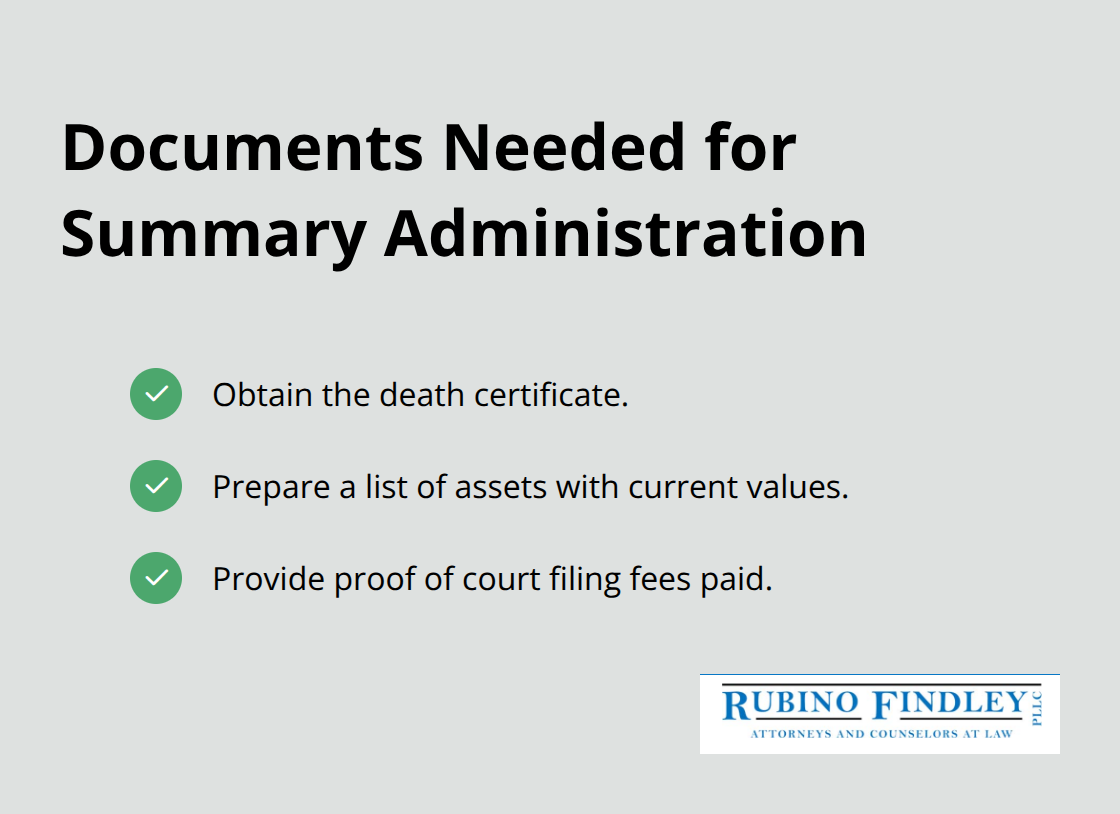 Documents Needed for Summary Administration

Obtain the death certificate.

Prepare a list of assets with current values.

Provide proof of court filing fees paid.

RUBINO FINDLEY PLLC
ATTORNEYS AND COUNSELORS AT LAW