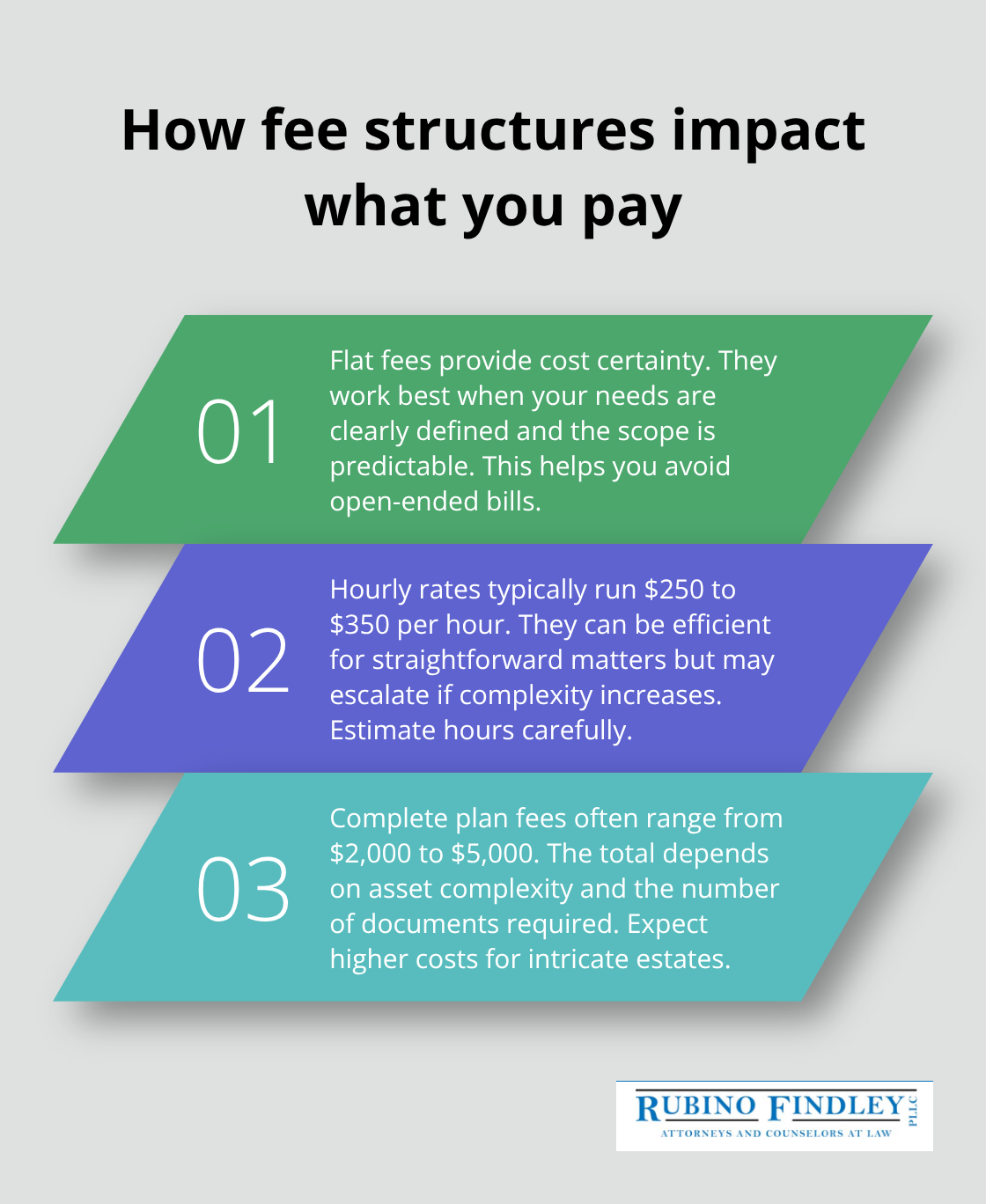 How fee structures impact what you pay

01

Flat fees provide cost certainty. They work best when your needs are clearly defined and the scope is predictable. This helps you avoid open-ended bills.

02

Hourly rates typically run \$250 to \$350 per hour. They can be efficient for straightforward matters but may escalate if complexity increases. Estimate hours carefully.

03

Complete plan fees often range from \$2,000 to \$5,000. The total depends on asset complexity and the number of documents required. Expect higher costs for intricate estates.

RUBINO FINDLEY PLLC
ATTORNEYS AND COUNSELORS AT LAW