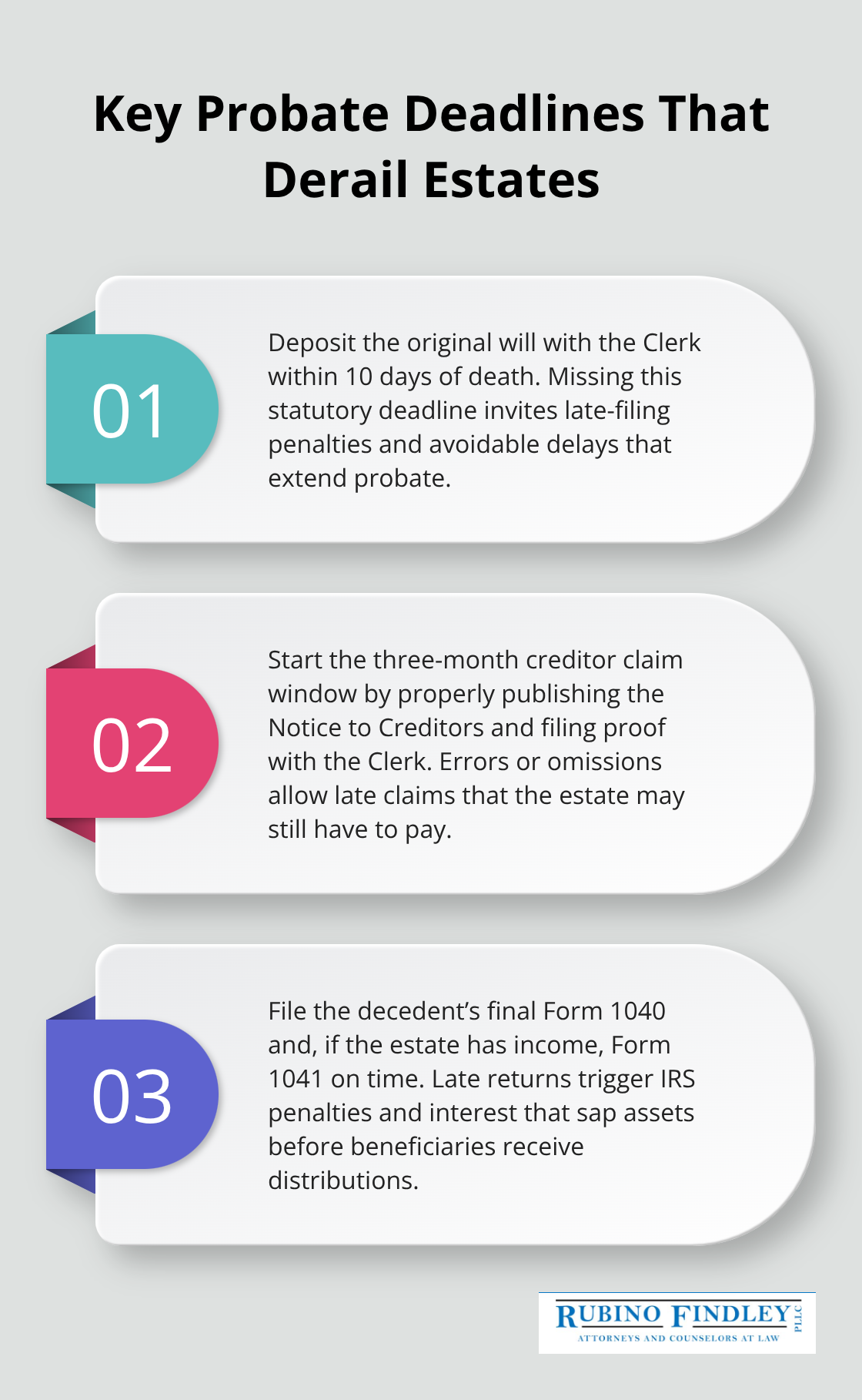 Key Probate Deadlines That Derail Estates

01

Deposit the original will with the Clerk within 10 days of death. Missing this statutory deadline invites late-filing penalties and avoidable delays that extend probate.

02

Start the three-month creditor claim window by properly publishing the Notice to Creditors and filing proof with the Clerk. Errors or omissions allow late claims that the estate may still have to pay.

03

File the decedent's final Form 1040 and, if the estate has income, Form 1041 on time. Late returns trigger IRS penalties and interest that sap assets before beneficiaries receive distributions.

RUBINO FINDLEY PLLC
ATTORNEYS AND COUNSELORS AT LAW