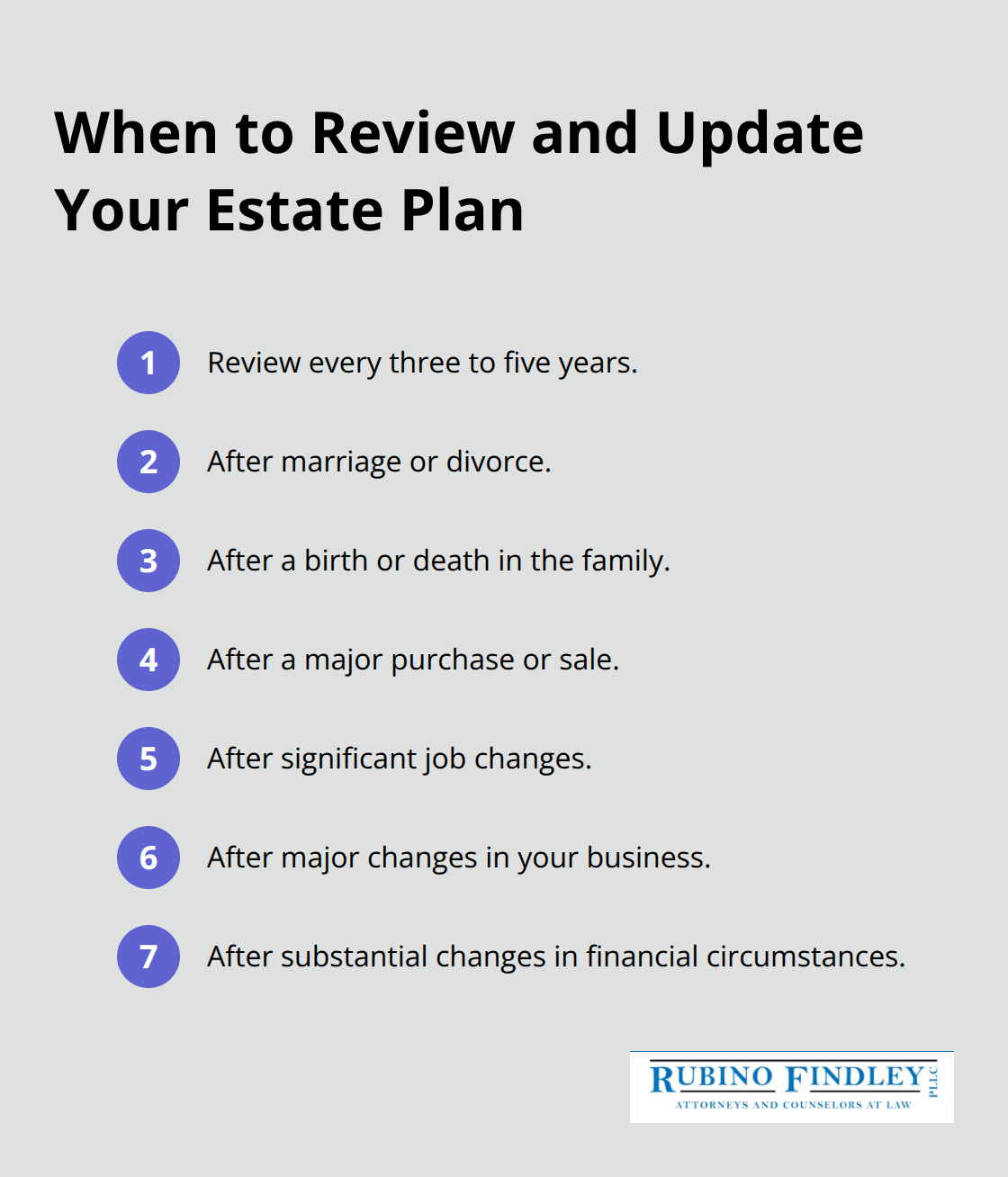 When to Review and Update Your Estate Plan

1 Review every three to five years.

2 After marriage or divorce.

3 After a birth or death in the family.

4 After a major purchase or sale.

5 After significant job changes.

6 After major changes in your business.

7 After substantial changes in financial circumstances.

RUBINO FINDLEY PLLC
ATTORNEYS AND COUNSELORS AT LAW