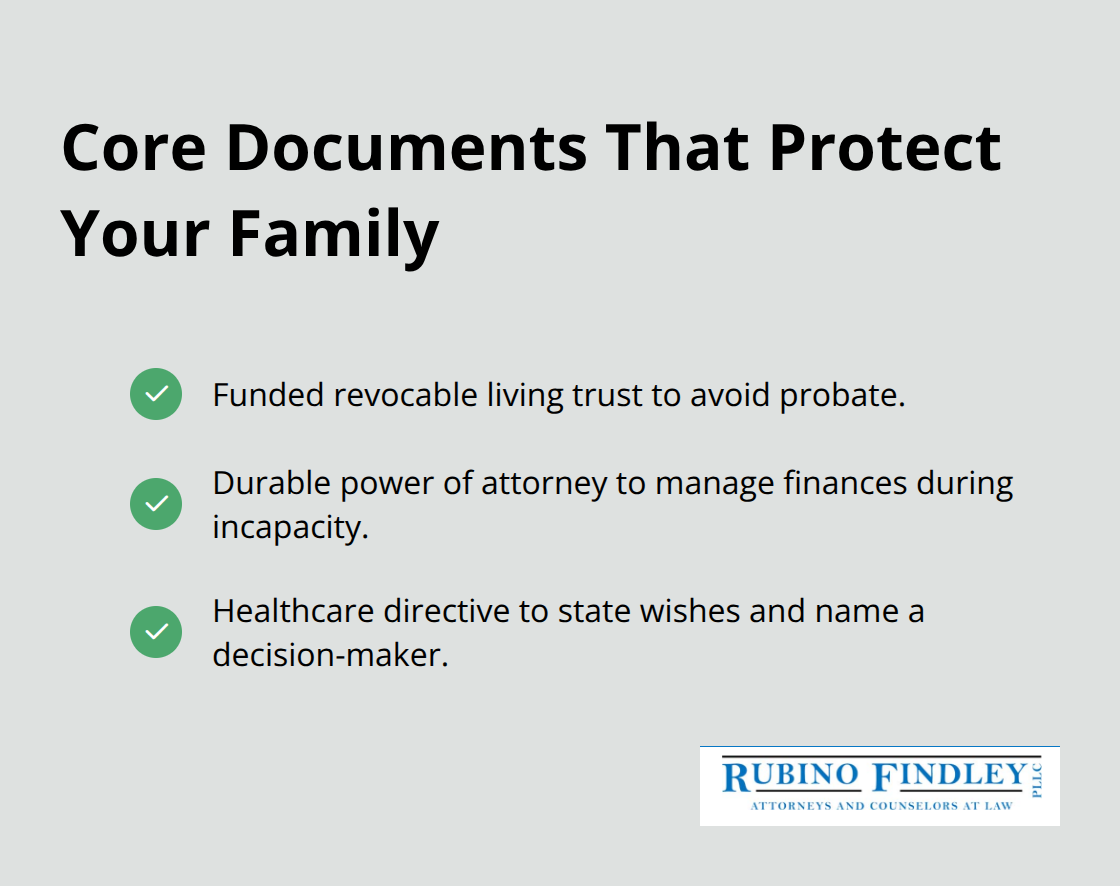 Core Documents That Protect Your Family

Funded revocable living trust to avoid probate.

Durable power of attorney to manage finances during incapacity.

Healthcare directive to state wishes and name a decision-maker.

RUBINO FINDLEY PLLC
ATTORNEYS AND COUNSELORS AT LAW