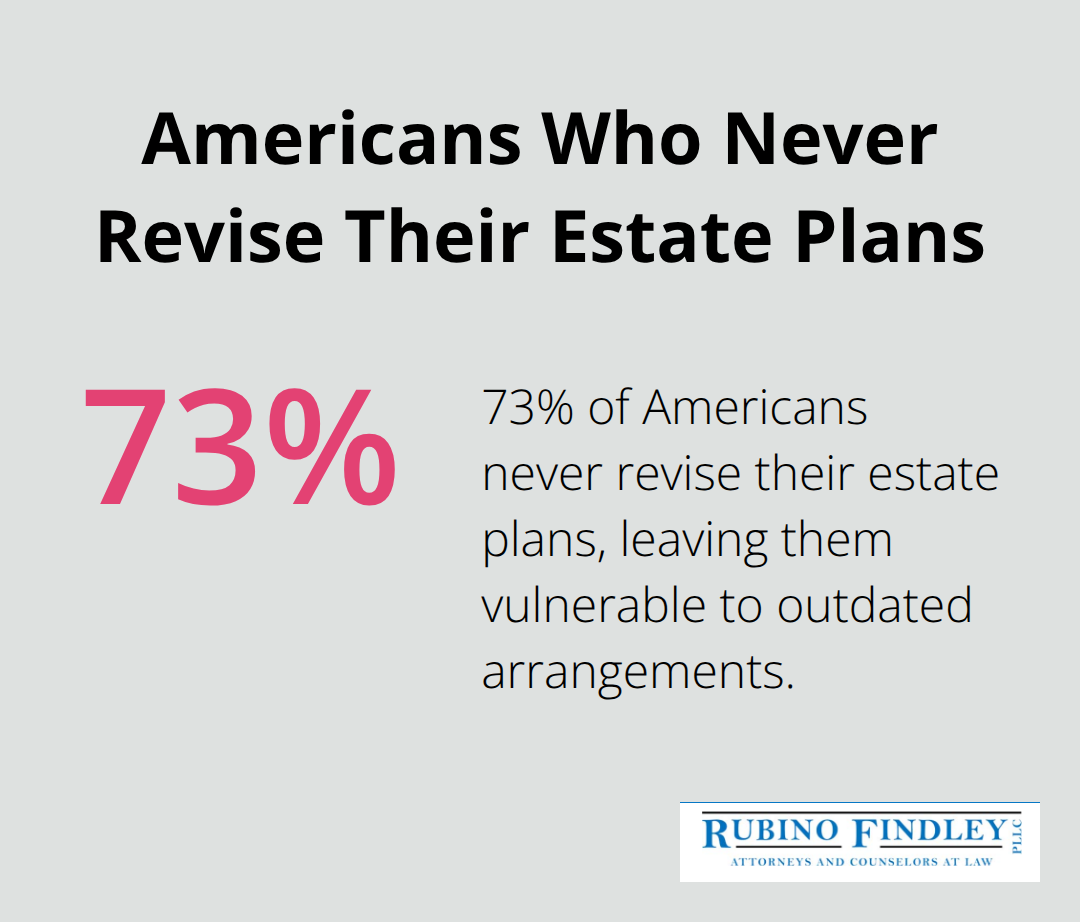 Americans Who Never Revise Their Estate Plans

73%

73% of Americans never revise their estate plans, leaving them vulnerable to outdated arrangements.

RUBINO FINDLEY PLLC
ATTORNEYS AND COUNSELORS AT LAW