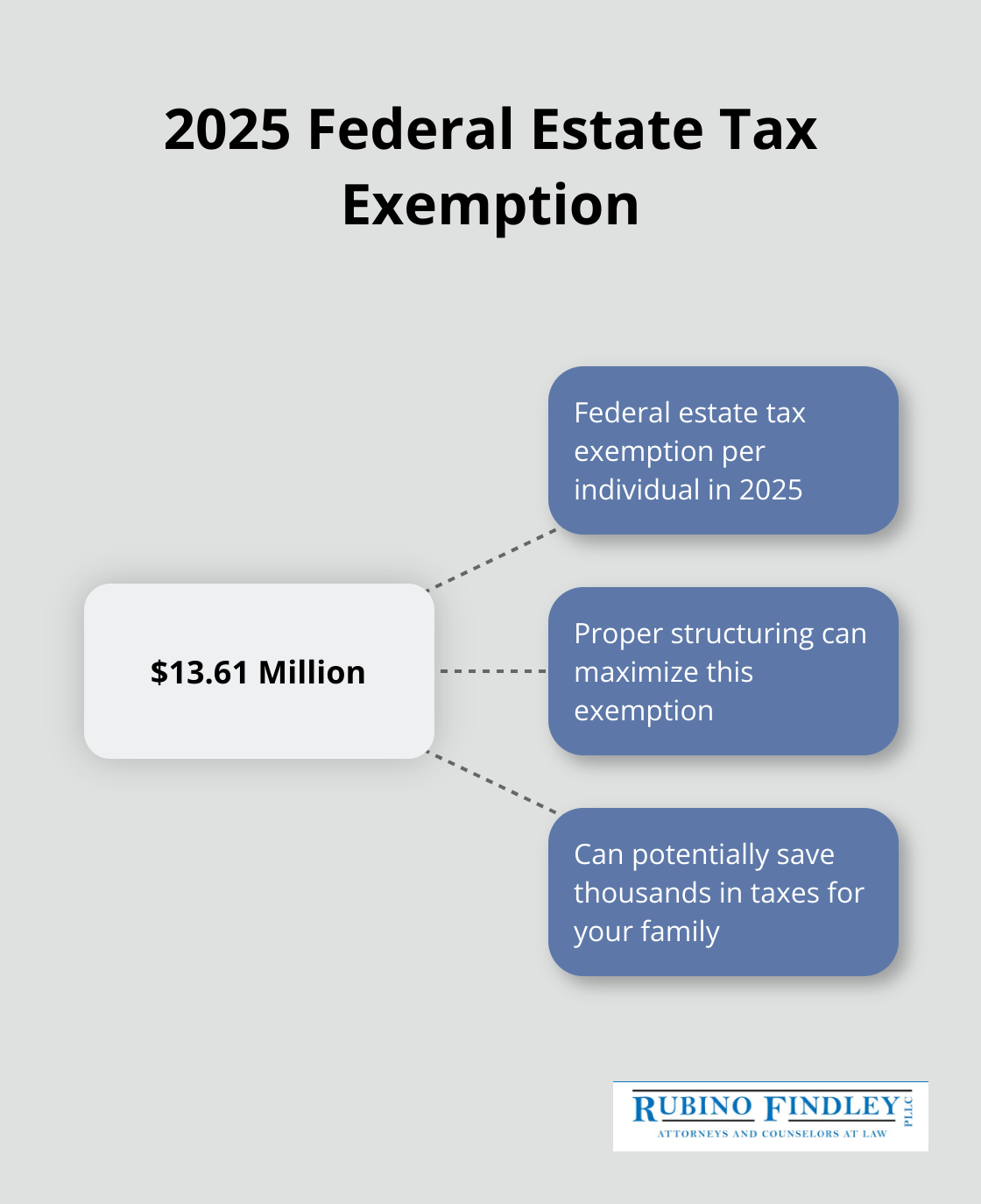 2025 Federal Estate Tax Exemption

$13.61 Million

Federal estate tax exemption per individual in 2025

Proper structuring can maximize this exemption

Can potentially save thousands in taxes for your family

RUBINO FINDLEY PLLC
ATTORNEYS AND COUNSELORS AT LAW