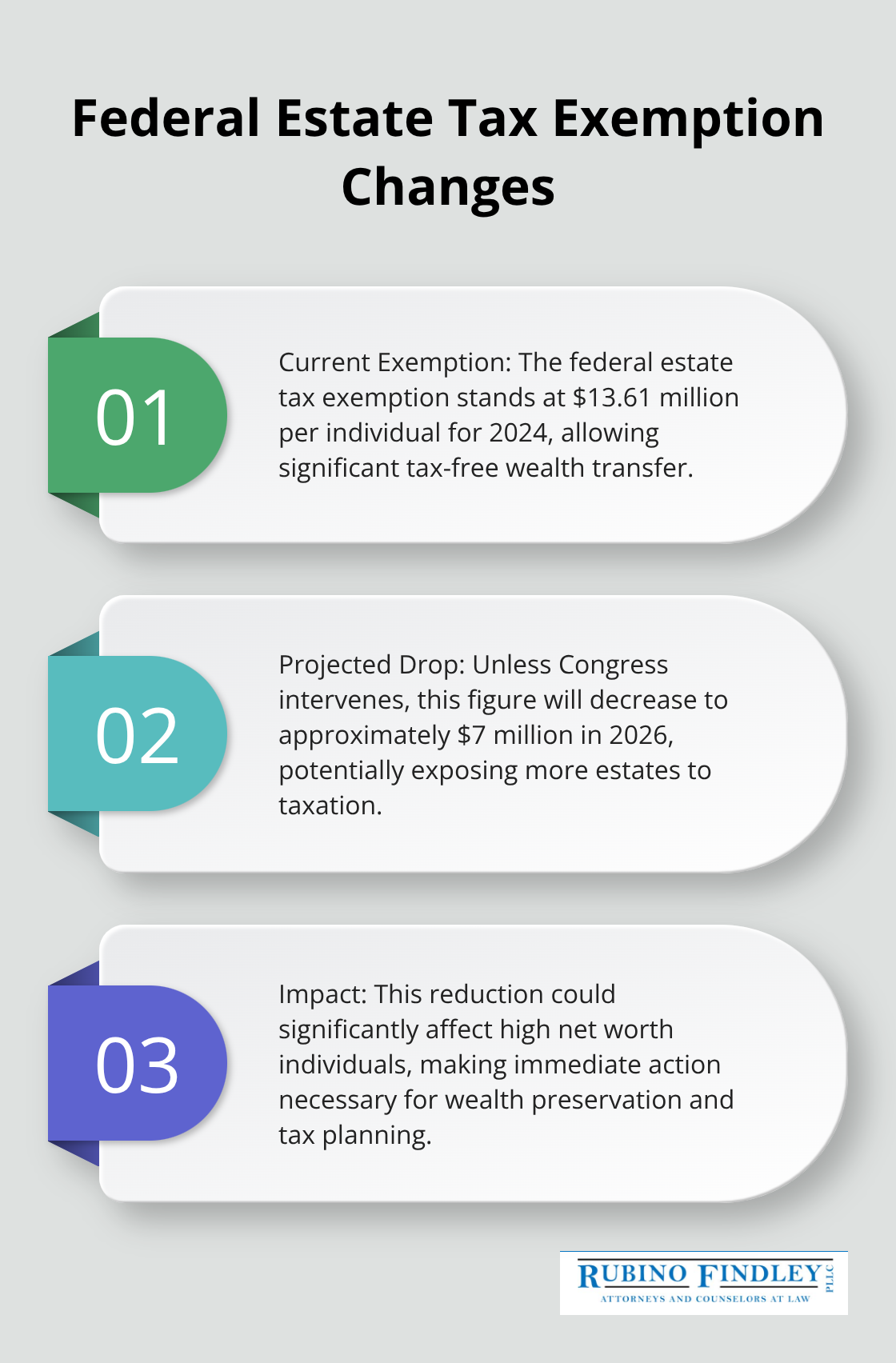 Federal Estate Tax Exemption Changes

01

Current Exemption: The federal estate tax exemption stands at \$13.61 million per individual for 2024, allowing significant tax-free wealth transfer.

02

Projected Drop: Unless Congress intervenes, this figure will decrease to approximately \$7 million in 2026, potentially exposing more estates to taxation.

03

Impact: This reduction could significantly affect high net worth individuals, making immediate action necessary for wealth preservation and tax planning.

RUBINO FINDLEY PLLC
ATTORNEYS AND COUNSELORS AT LAW