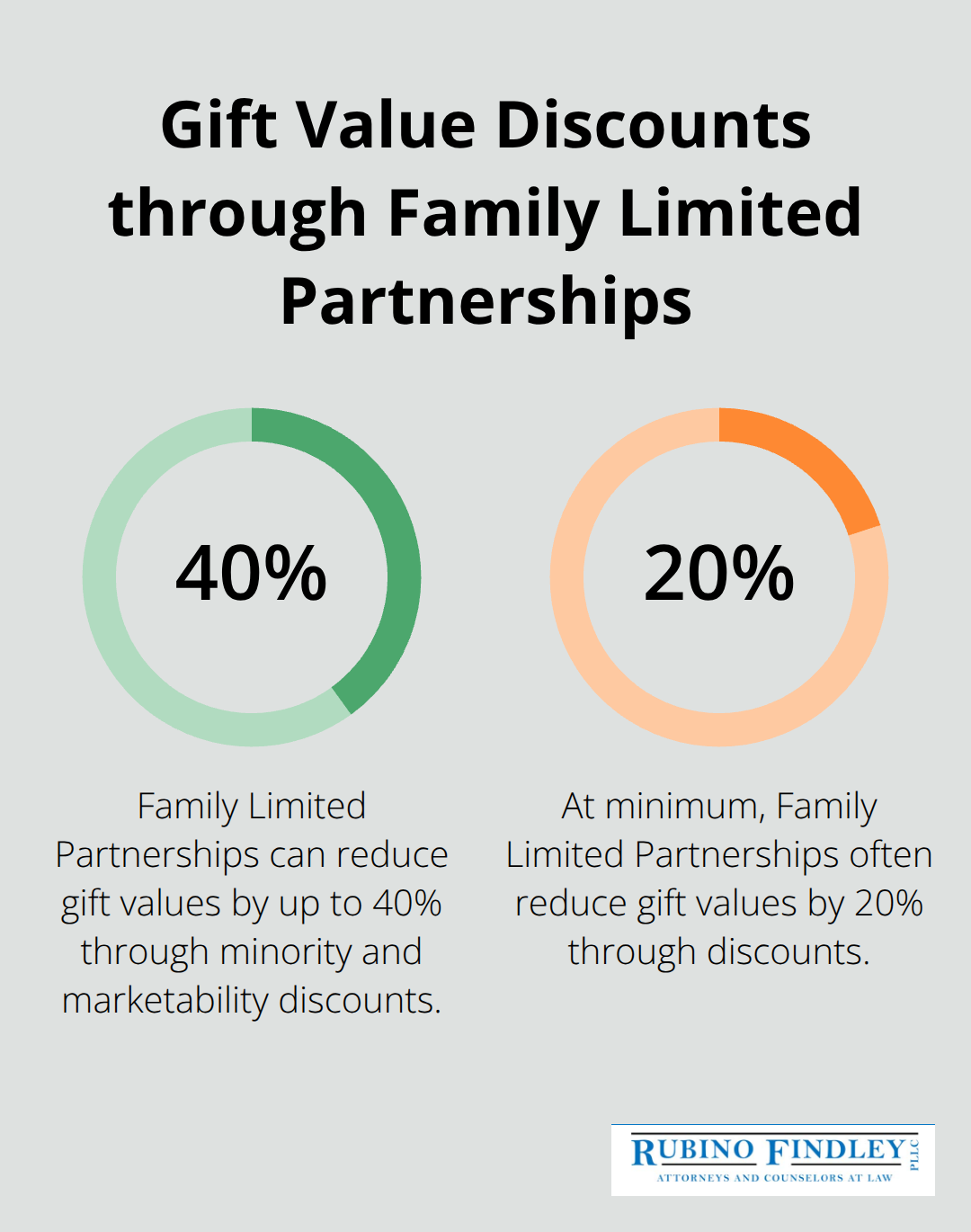 Gift Value Discounts through Family Limited Partnerships

40%

Family Limited Partnerships can reduce gift values by up to 40% through minority and marketability discounts.

20%

At minimum, Family Limited Partnerships often reduce gift values by 20% through discounts.

RUBINO FINDLEY PLLC
ATTORNEYS AND COUNSELORS AT LAW