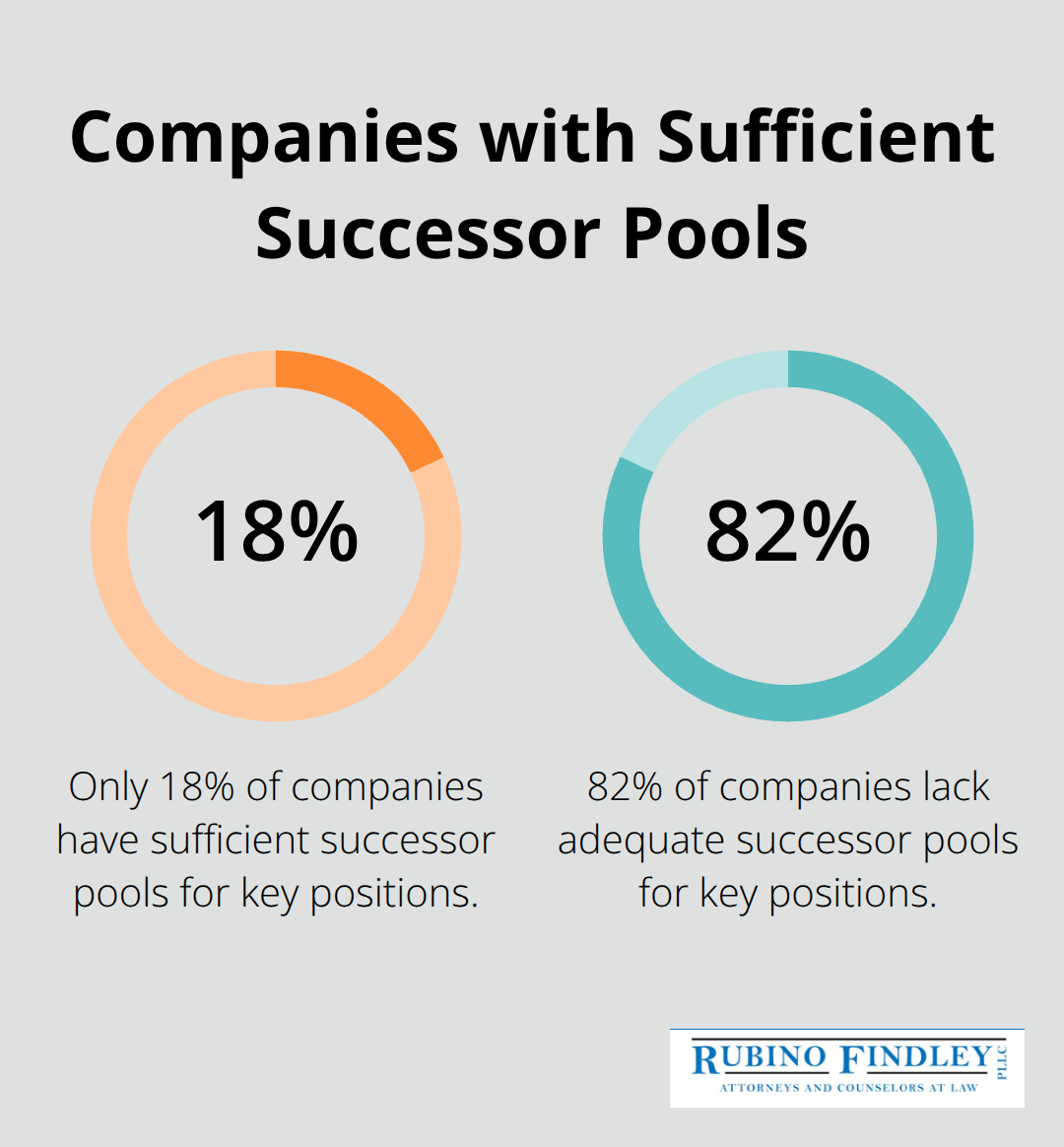 Companies with Sufficient Successor Pools

18%

Only 18% of companies have sufficient successor pools for key positions.

82%

82% of companies lack adequate successor pools for key positions.

RUBINO FINDLEY PLLC
ATTORNEYS AND COUNSELORS AT LAW