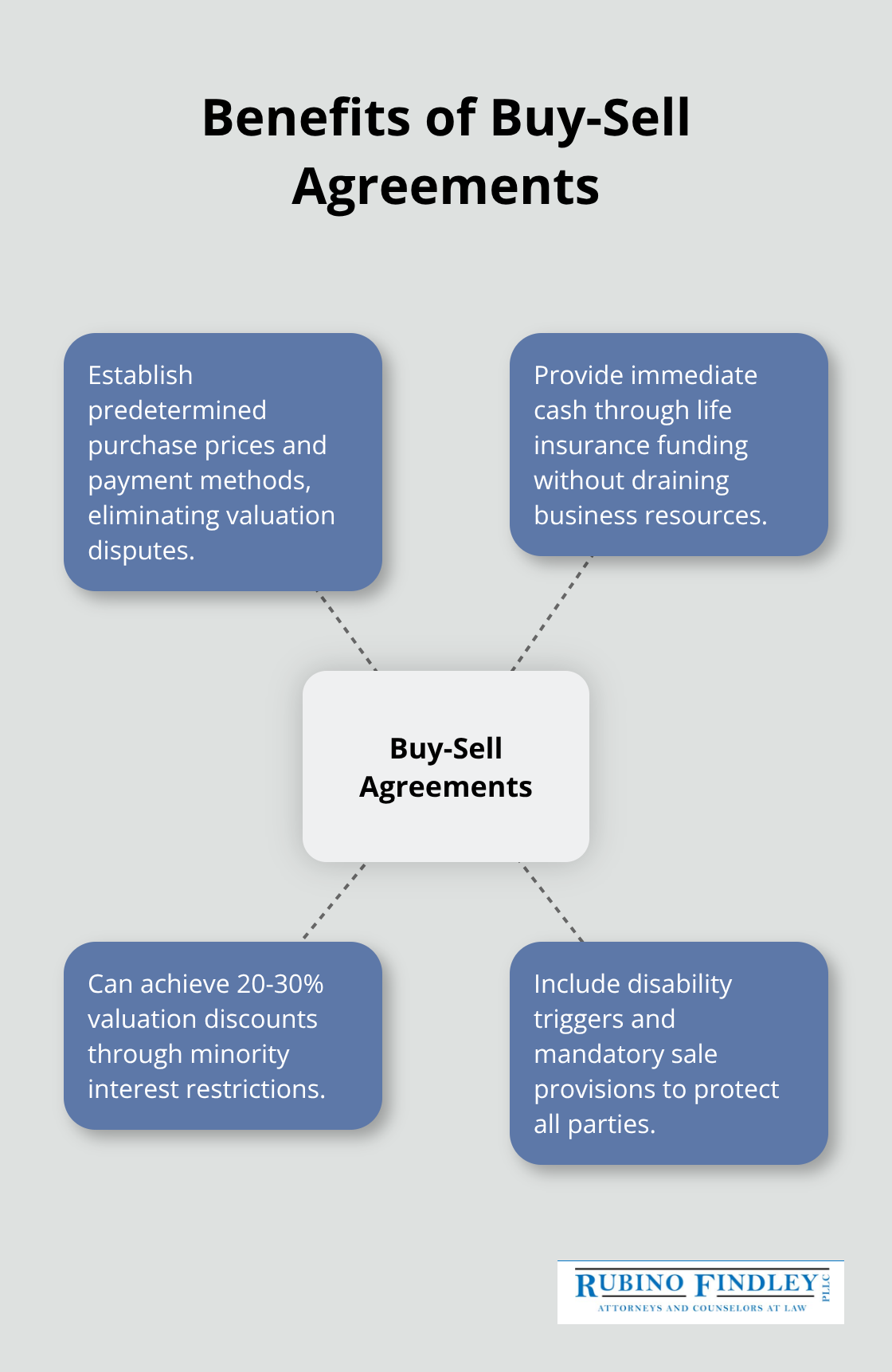 Benefits of Buy-Sell Agreements

Establish predetermined purchase prices and payment methods, eliminating valuation disputes.

Provide immediate cash through life insurance funding without draining business resources.

Buy-Sell Agreements

Can achieve 20-30% valuation discounts through minority interest restrictions.

Include disability triggers and mandatory sale provisions to protect all parties.

RUBINO FINDLEY PLLC
ATTORNEYS AND COUNSELORS AT LAW