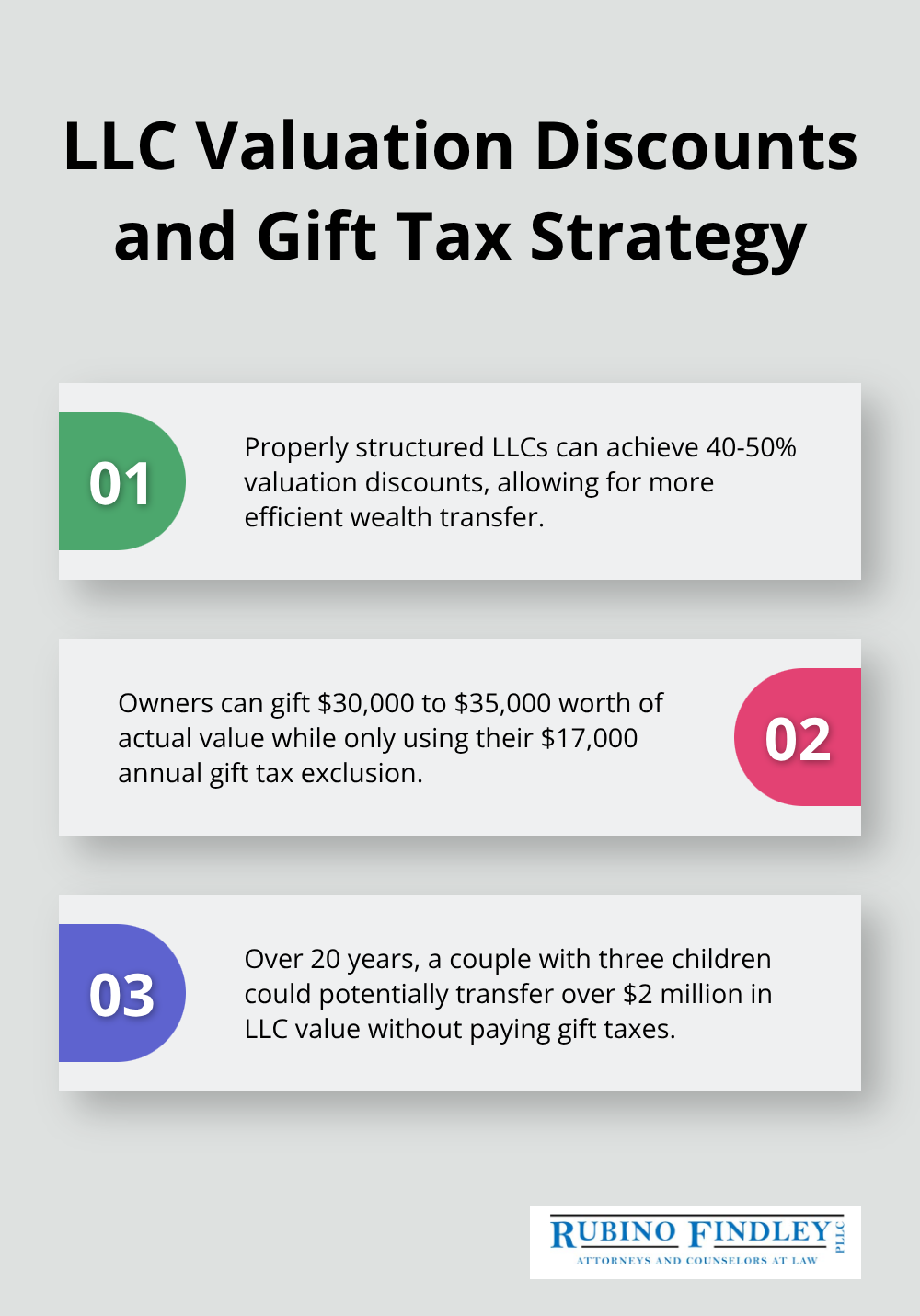 LLC Valuation Discounts and Gift Tax Strategy

01

Properly structured LLCs can achieve 40-50% valuation discounts, allowing for more efficient wealth transfer.

Owners can gift \$30,000 to \$35,000 worth of actual value while only using their \$17,000 annual gift tax exclusion.

02

03

Over 20 years, a couple with three children could potentially transfer over \$2 million in LLC value without paying gift taxes.

RUBINO FINDLEY PLLC
ATTORNEYS AND COUNSELORS AT LAW