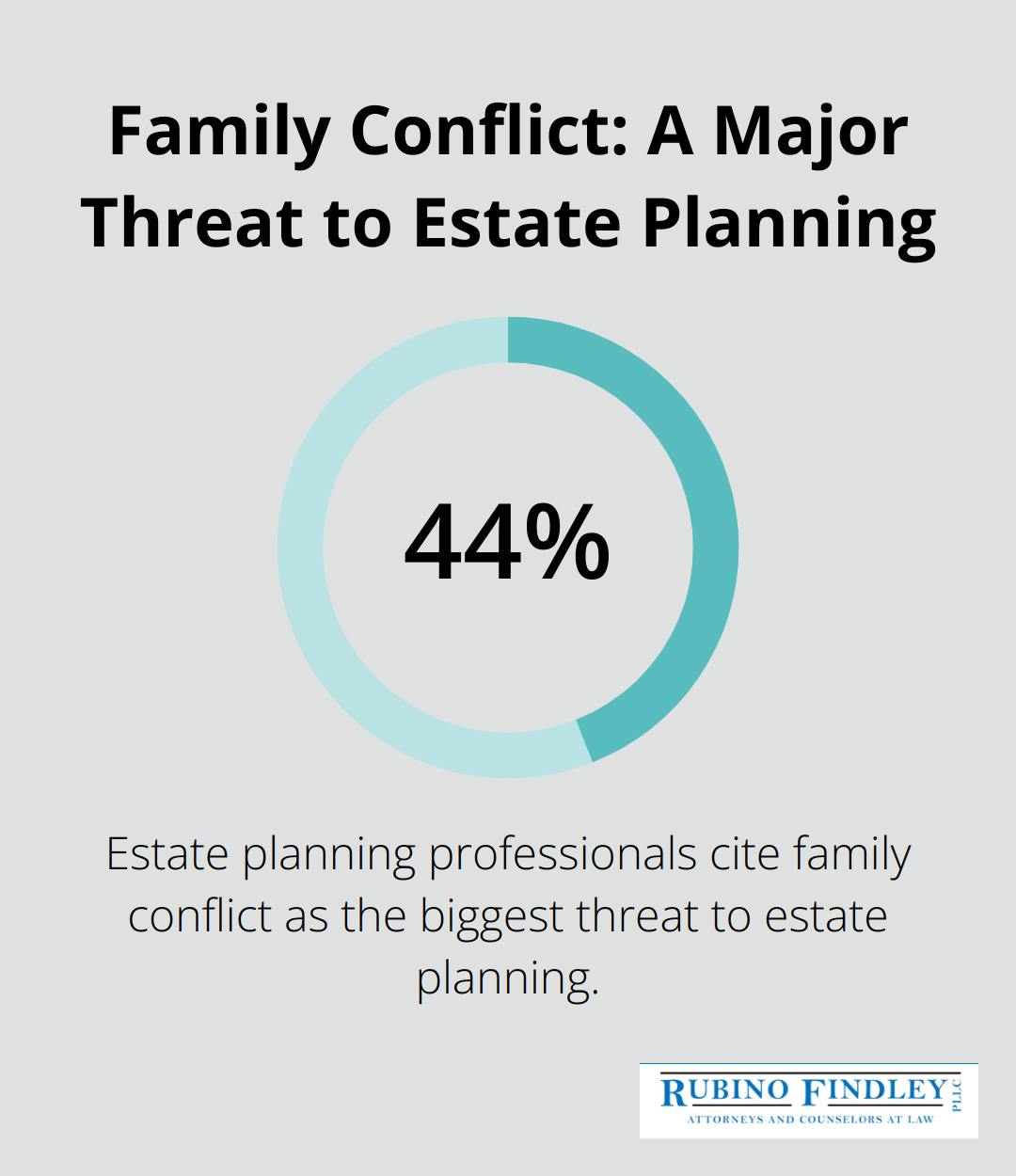 Family Conflict: A Major Threat to Estate Planning

44%

Estate planning professionals cite family conflict as the biggest threat to estate planning.

RUBINO FINDLEY PLLC
ATTORNEYS AND COUNSELORS AT LAW