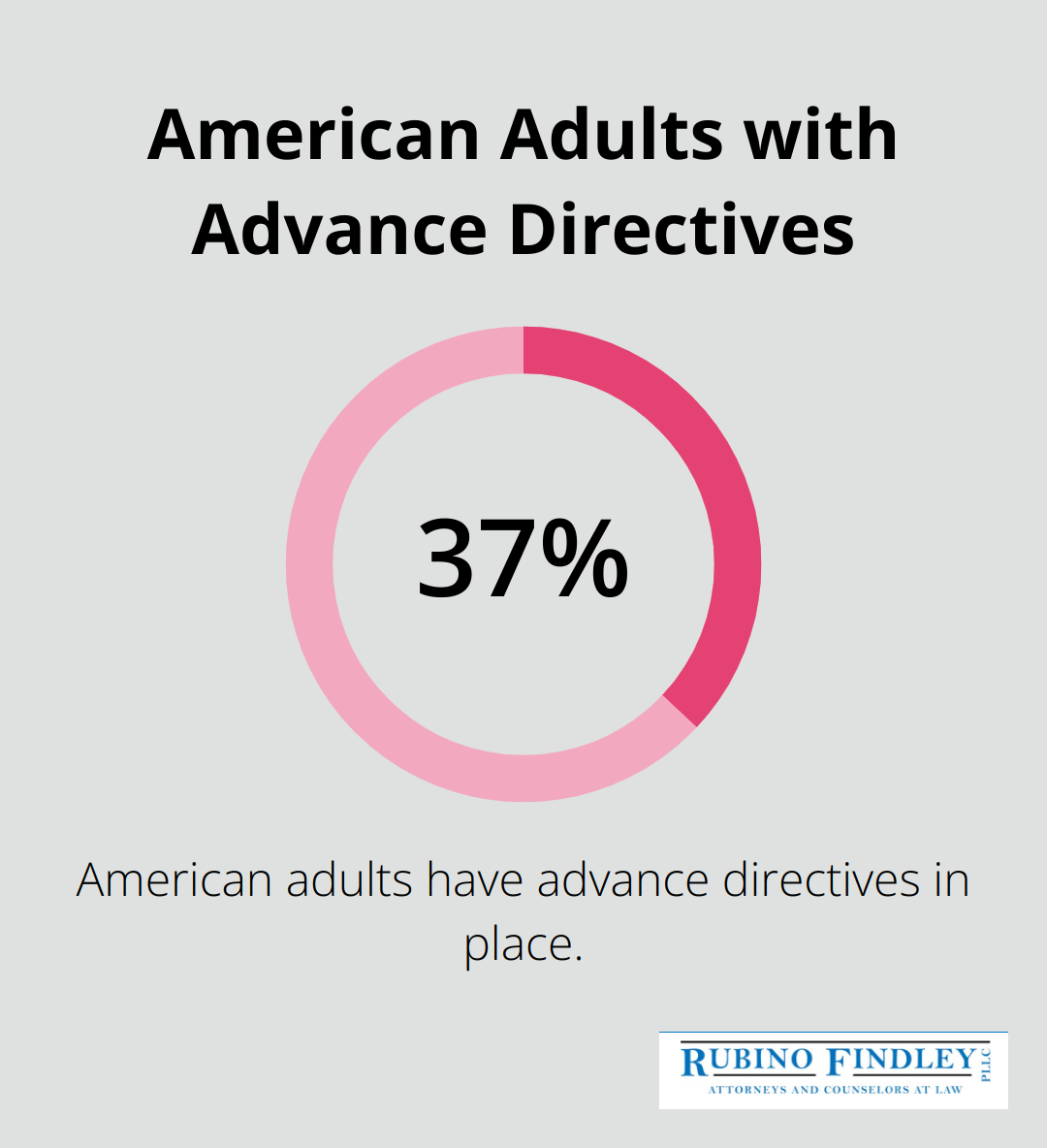 American Adults with Advance Directives

37%

American adults have advance directives in place.

RUBINO FINDLEY PLLC
ATTORNEYS AND COUNSELORS AT LAW