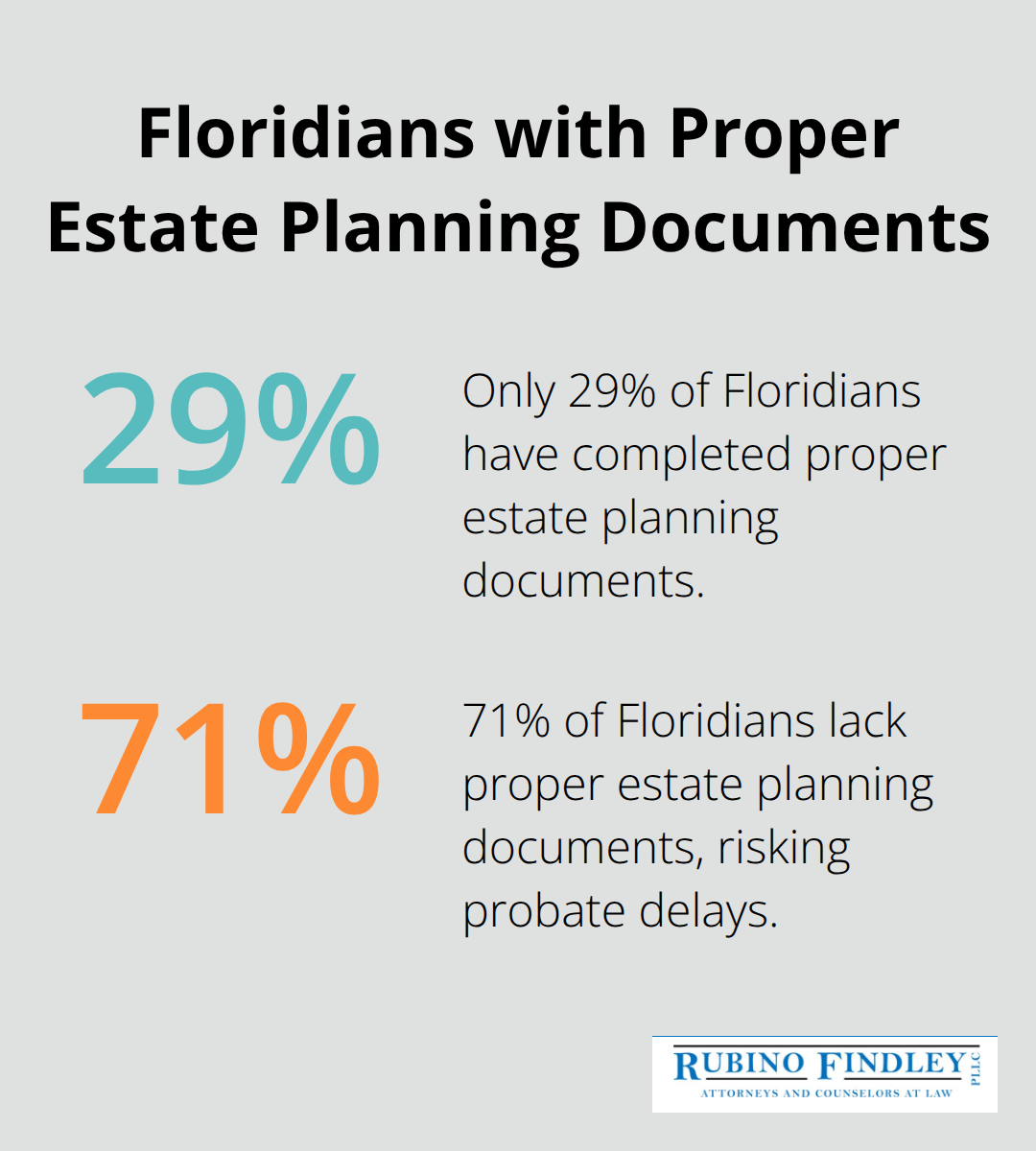 Floridians with Proper Estate Planning Documents

29%

Only 29% of Floridians have completed proper estate planning documents.

71%

71% of Floridians lack proper estate planning documents, risking probate delays.

RUBINO FINDLEY PLLC
ATTORNEYS AND COUNSELORS AT LAW