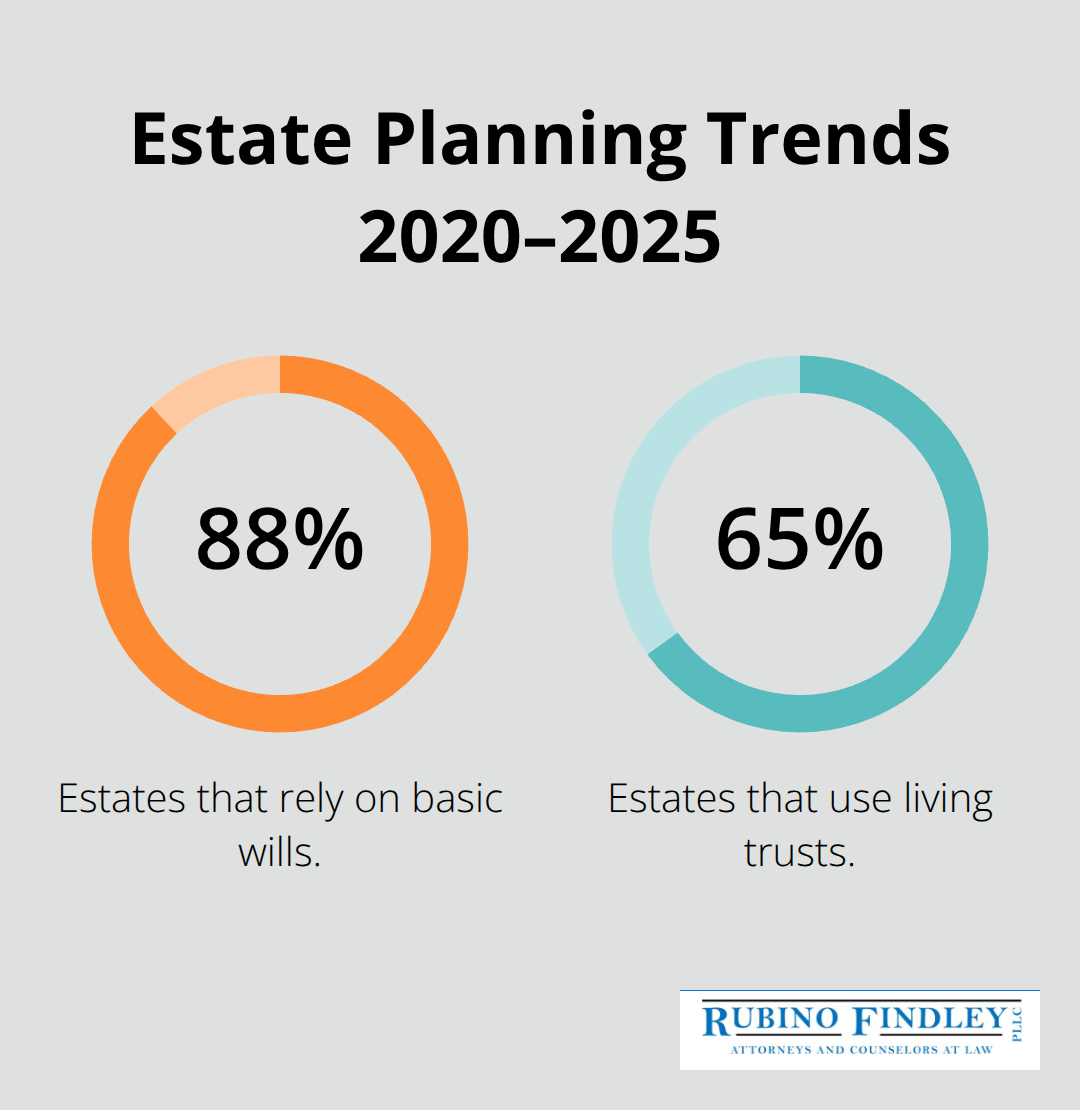 Estate Planning Trends 2020–2025

88%

Estates that rely on basic wills.

65%

Estates that use living trusts.

RUBINO FINDLEY PLLC
ATTORNEYS AND COUNSELORS AT LAW