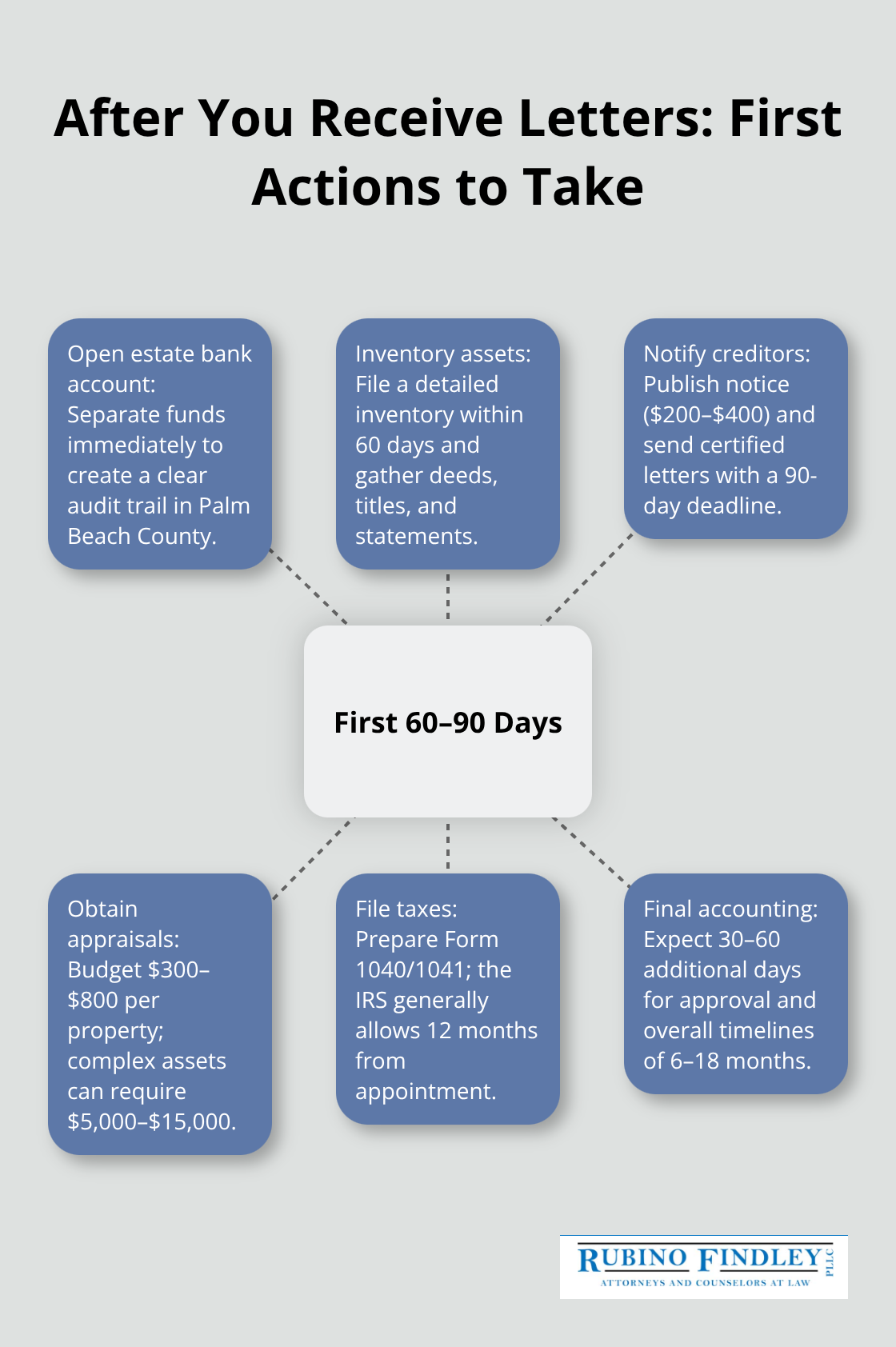 After You Receive Letters: First Actions to Take

Open estate bank account: Separate funds immediately to create a clear audit trail in Palm Beach County.

Inventory assets: File a detailed inventory within 60 days and gather deeds, titles, and statements.

Notify creditors: Publish notice (\$200–\$400) and send certified letters with a 90-day deadline.

First 60–90 Days

Obtain appraisals: Budget \$300–\$800 per property; complex assets can require \$5,000–\$15,000.

File taxes: Prepare Form 1040/1041; the IRS generally allows 12 months from appointment.

Final accounting: Expect 30–60 additional days for approval and overall timelines of 6–18 months.

RUBINO FINDLEY PLLC
ATTORNEYS AND COUNSELORS AT LAW