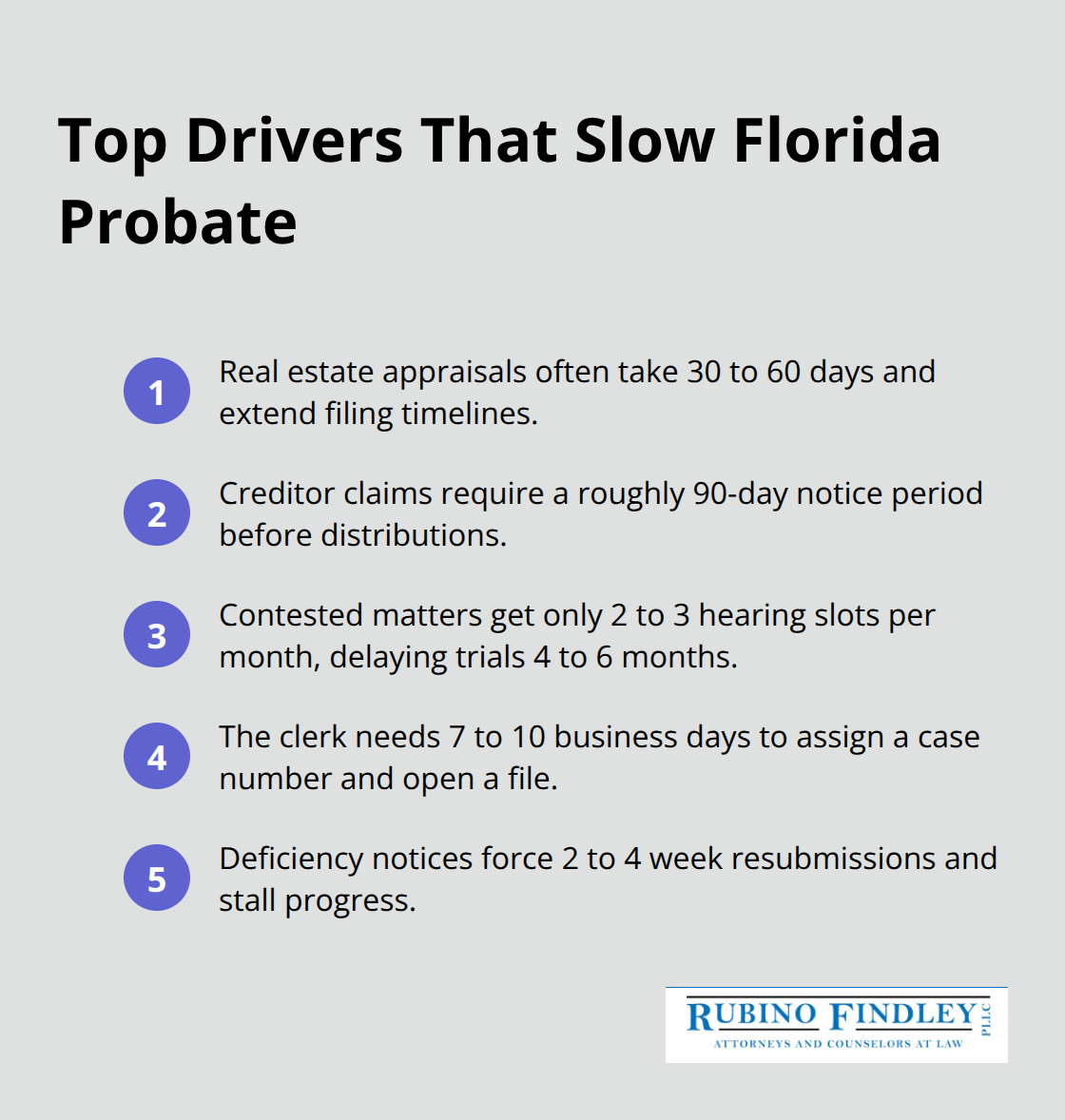 Top Drivers That Slow Florida Probate

1 Real estate appraisals often take 30 to 60 days and extend filing timelines.

2 Creditor claims require a roughly 90-day notice period before distributions.

3 Contested matters get only 2 to 3 hearing slots per month, delaying trials 4 to 6 months.

4 The clerk needs 7 to 10 business days to assign a case number and open a file.

5 Deficiency notices force 2 to 4 week resubmissions and stall progress.

RUBINO FINDLEY PLLC
ATTORNEYS AND COUNSELORS AT LAW