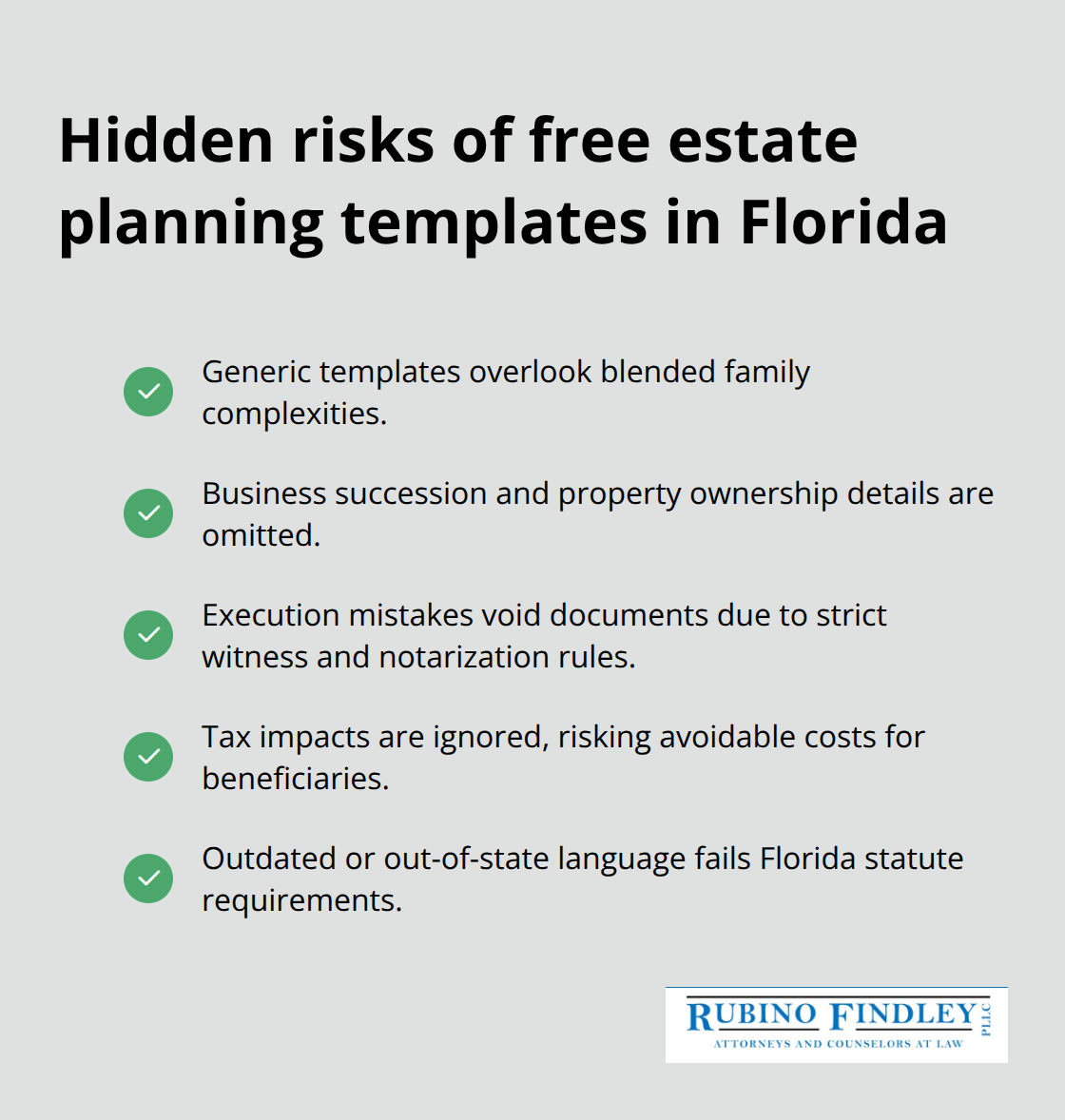 Hidden risks of free estate planning templates in Florida

Generic templates overlook blended family complexities.

Business succession and property ownership details are omitted.

Execution mistakes void documents due to strict witness and notarization rules.

Tax impacts are ignored, risking avoidable costs for beneficiaries.

Outdated or out-of-state language fails Florida statute requirements.

RUBINO FINDLEY PLLC
ATTORNEYS AND COUNSELORS AT LAW