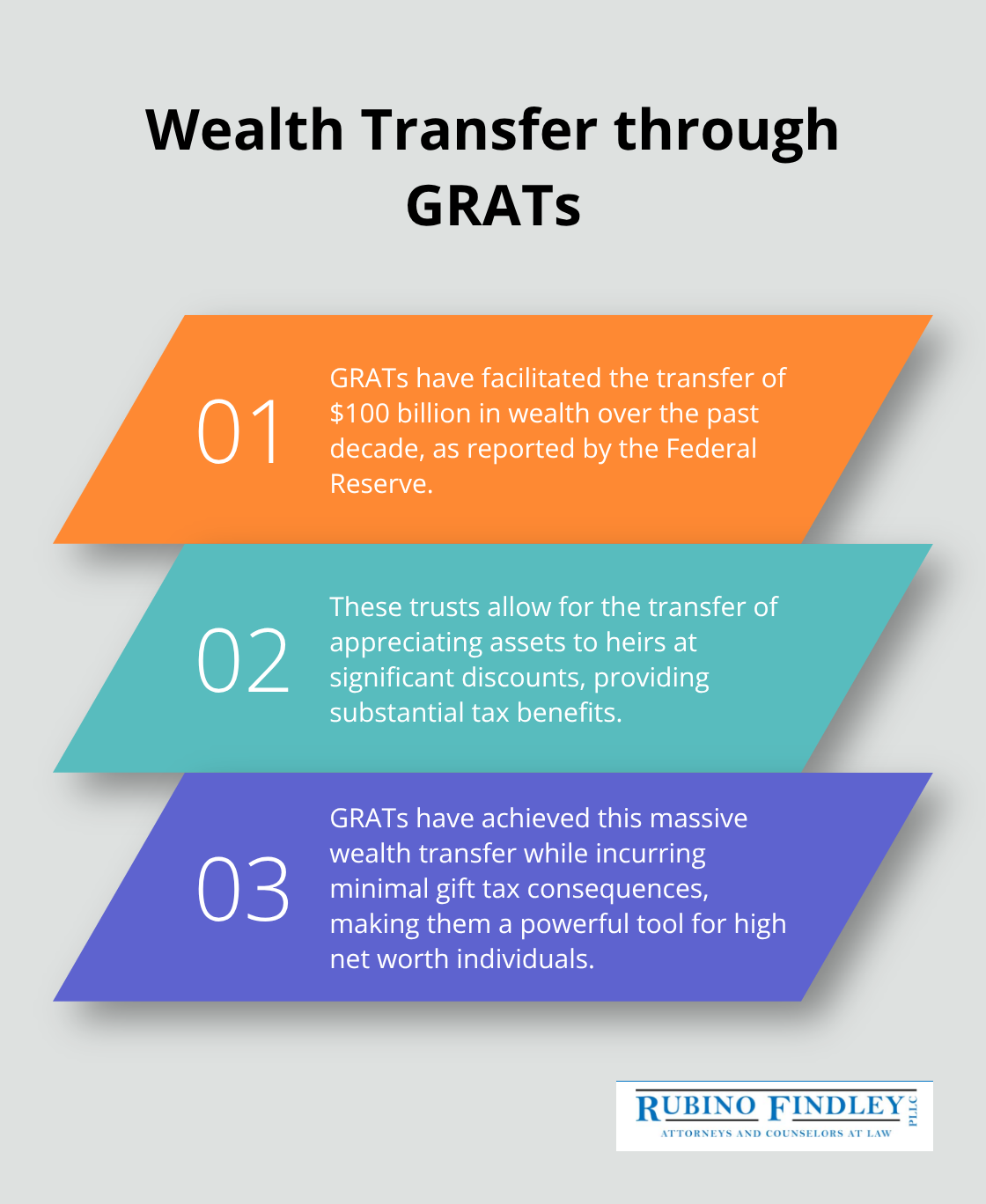 Wealth Transfer through GRATs

01

GRATs have facilitated the transfer of \$100 billion in wealth over the past decade, as reported by the Federal Reserve.

02

These trusts allow for the transfer of appreciating assets to heirs at significant discounts, providing substantial tax benefits.

03

GRATs have achieved this massive wealth transfer while incurring minimal gift tax consequences, making them a powerful tool for high net worth individuals.

RUBINO FINDLEY PLLC
ATTORNEYS AND COUNSELORS AT LAW