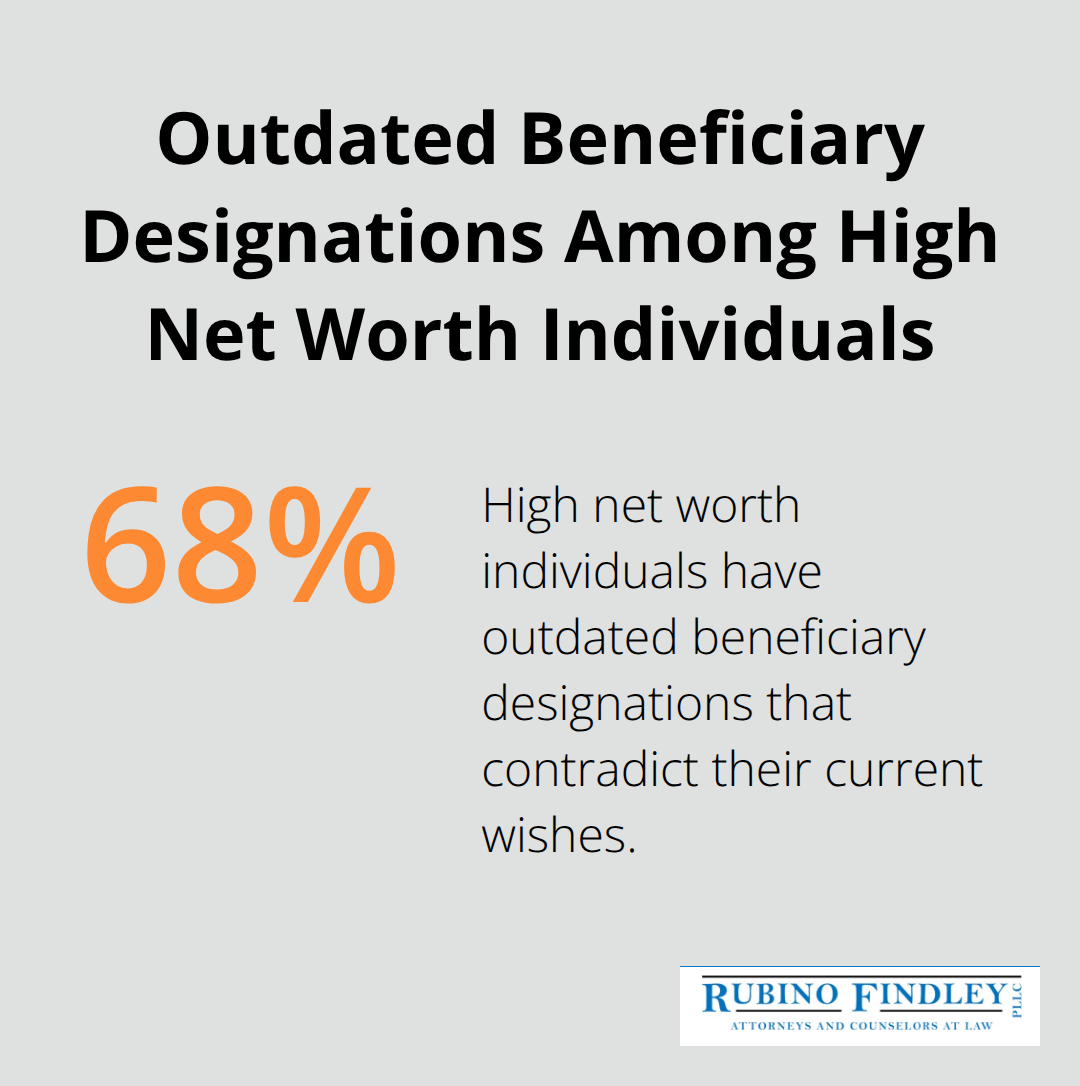 Outdated Beneficiary Designations Among High Net Worth Individuals

68%

High net worth individuals have outdated beneficiary designations that contradict their current wishes.

RUBINO FINDLEY PLLC
ATTORNEYS AND COUNSELORS AT LAW