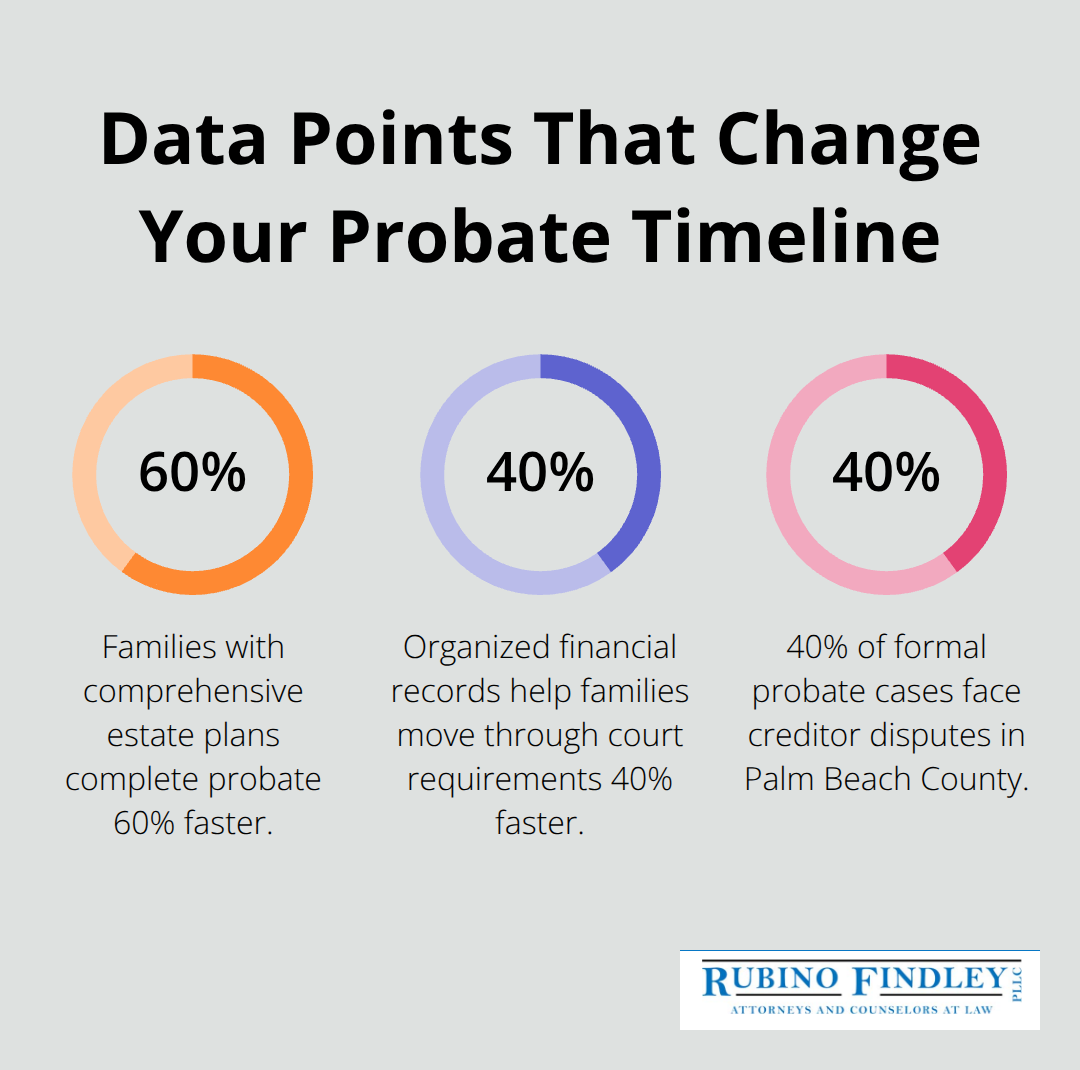 Data Points That Change Your Probate Timeline

60%

Families with comprehensive estate plans complete probate 60% faster.

40%

Organized financial records help families move through court requirements 40% faster.

40%

40% of formal probate cases face creditor disputes in Palm Beach County.

RUBINO FINDLEY PLLC
ATTORNEYS AND COUNSELORS AT LAW