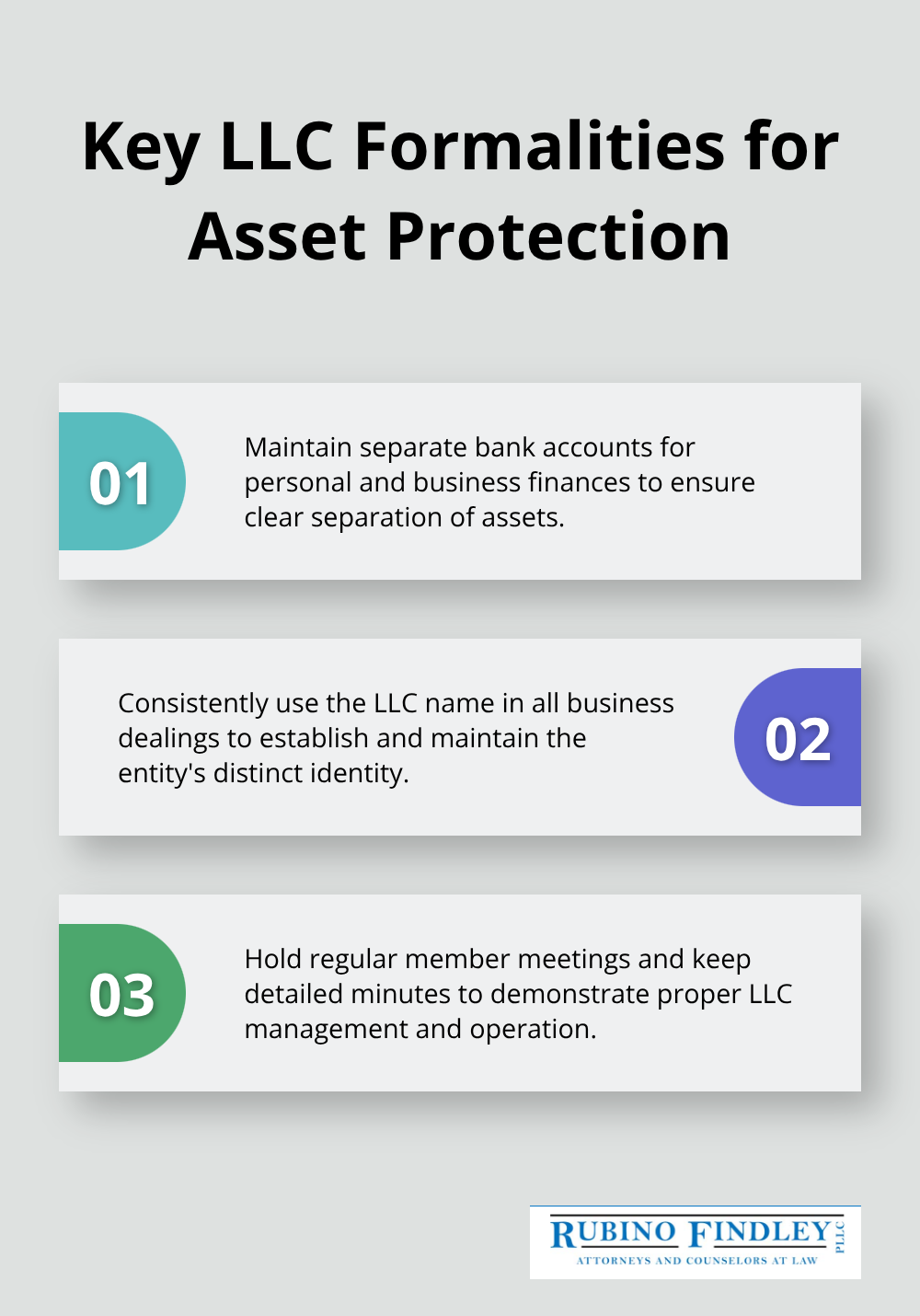 Key LLC Formalities for Asset Protection

01

Maintain separate bank accounts for personal and business finances to ensure clear separation of assets.

Consistently use the LLC name in all business dealings to establish and maintain the entity's distinct identity.

02

03

Hold regular member meetings and keep detailed minutes to demonstrate proper LLC management and operation.

RUBINO FINDLEY PLLC
ATTORNEYS AND COUNSELORS AT LAW