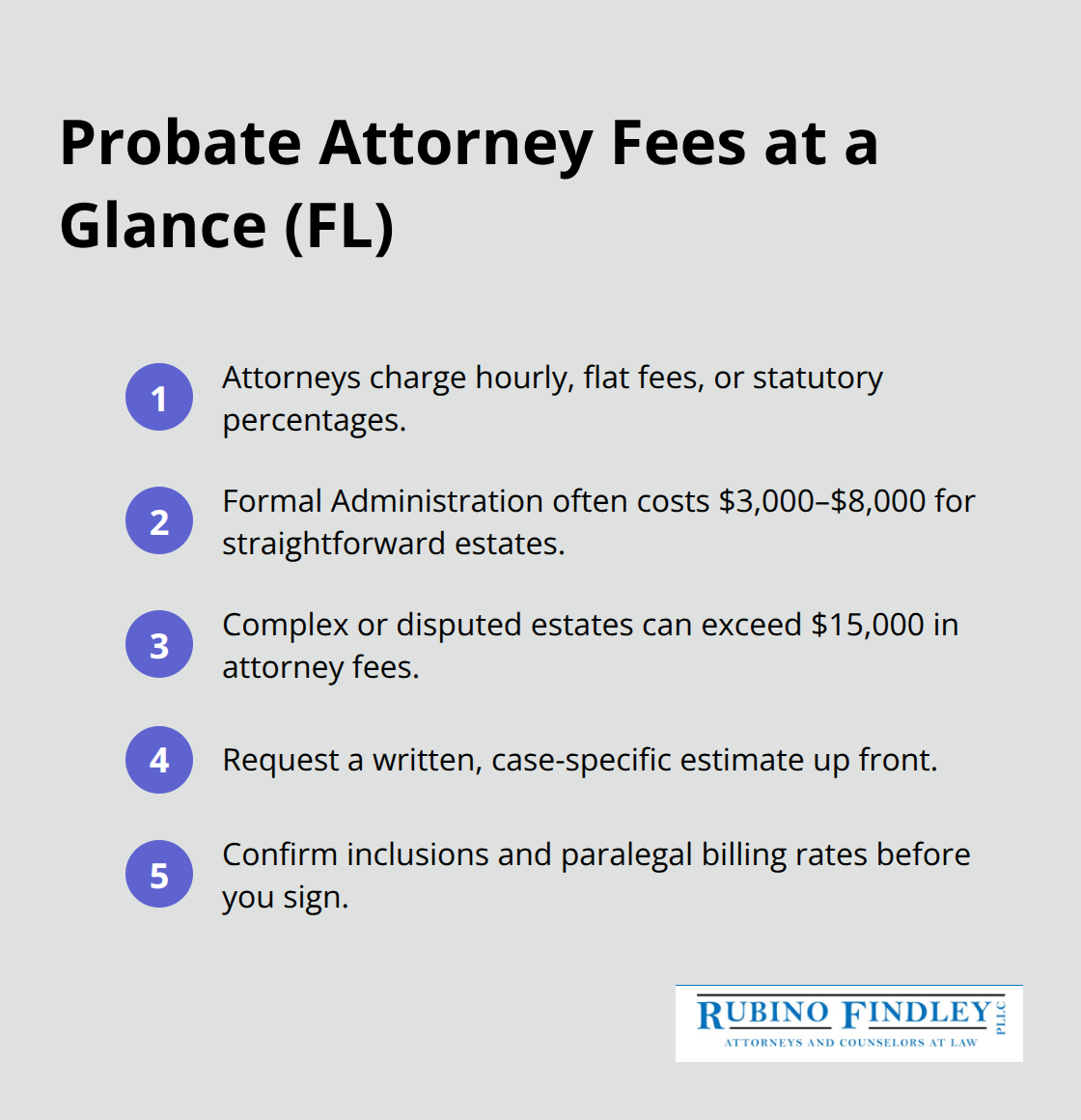 Probate Attorney Fees at a Glance (FL)

1 Attorneys charge hourly, flat fees, or statutory percentages.

2 Formal Administration often costs \$3,000–\$8,000 for straightforward estates.

3 Complex or disputed estates can exceed \$15,000 in attorney fees.

4 Request a written, case-specific estimate up front.

5 Confirm inclusions and paralegal billing rates before you sign.

RUBINO FINDLEY PLLC
ATTORNEYS AND COUNSELORS AT LAW