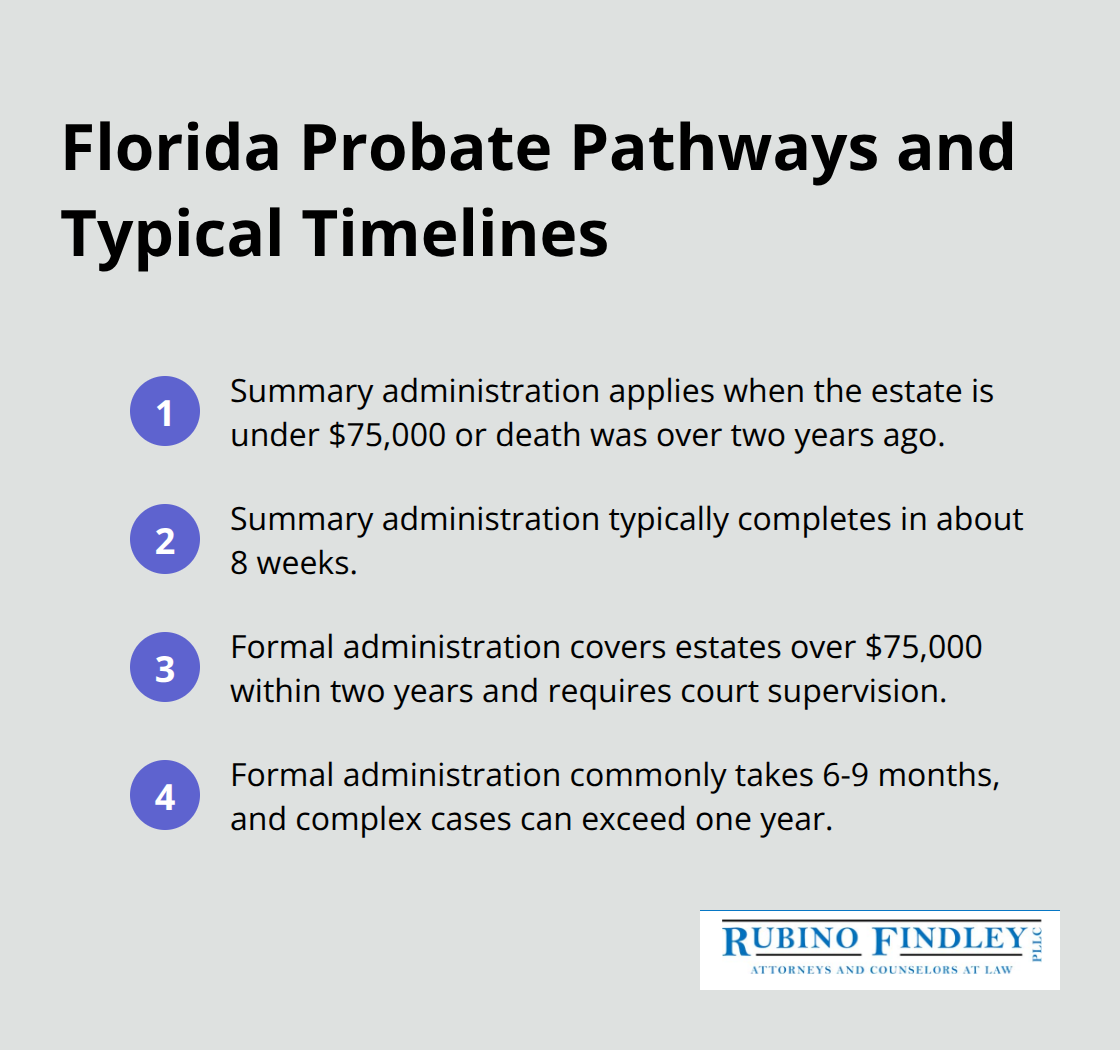 Florida Probate Pathways and Typical Timelines

1 Summary administration applies when the estate is under \$75,000 or death was over two years ago.

2 Summary administration typically completes in about 8 weeks.

3 Formal administration covers estates over \$75,000 within two years and requires court supervision.

4 Formal administration commonly takes 6-9 months, and complex cases can exceed one year.

RUBINO FINDLEY PLLC
ATTORNEYS AND COUNSELORS AT LAW