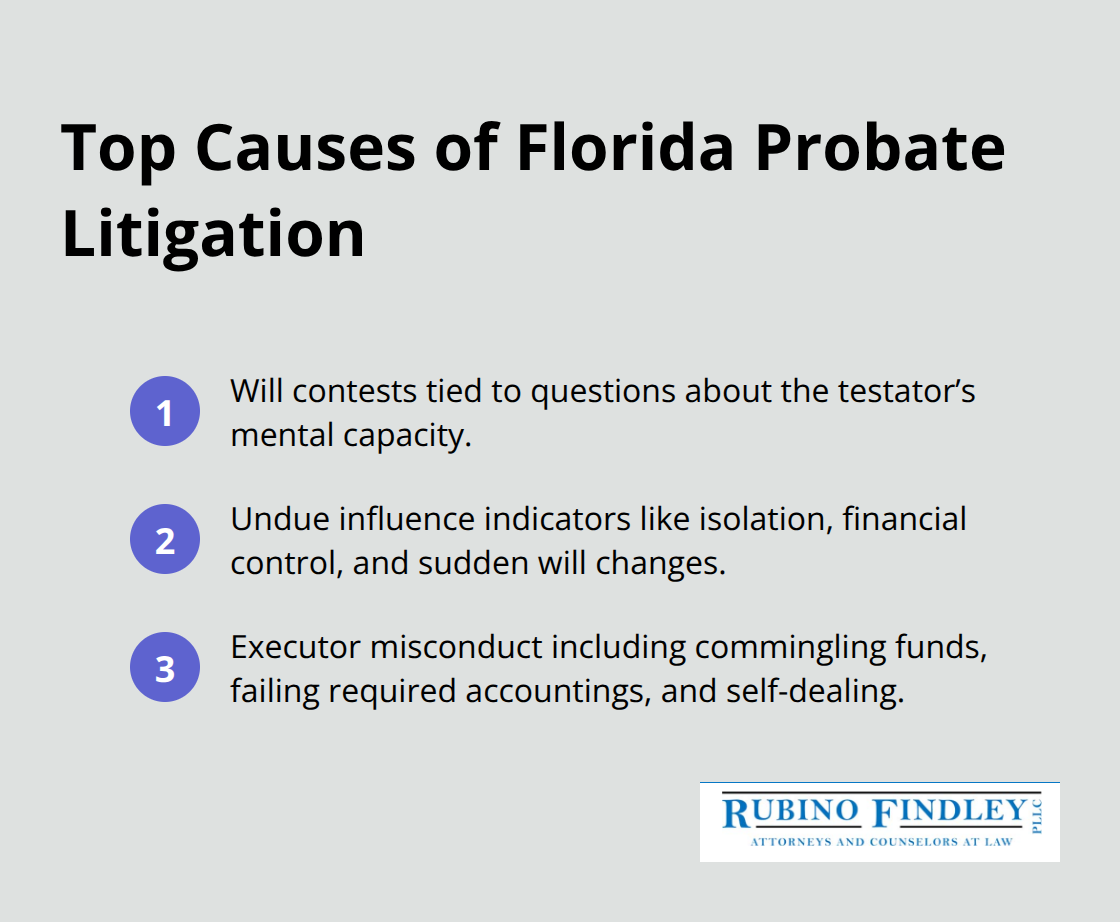 Top Causes of Florida Probate Litigation

1 Will contests tied to questions about the testator’s mental capacity.

2 Undue influence indicators like isolation, financial control, and sudden will changes.

3 Executor misconduct including commingling funds, failing required accountings, and self-dealing.

RUBINO FINDLEY PLLC
ATTORNEYS AND COUNSELORS AT LAW