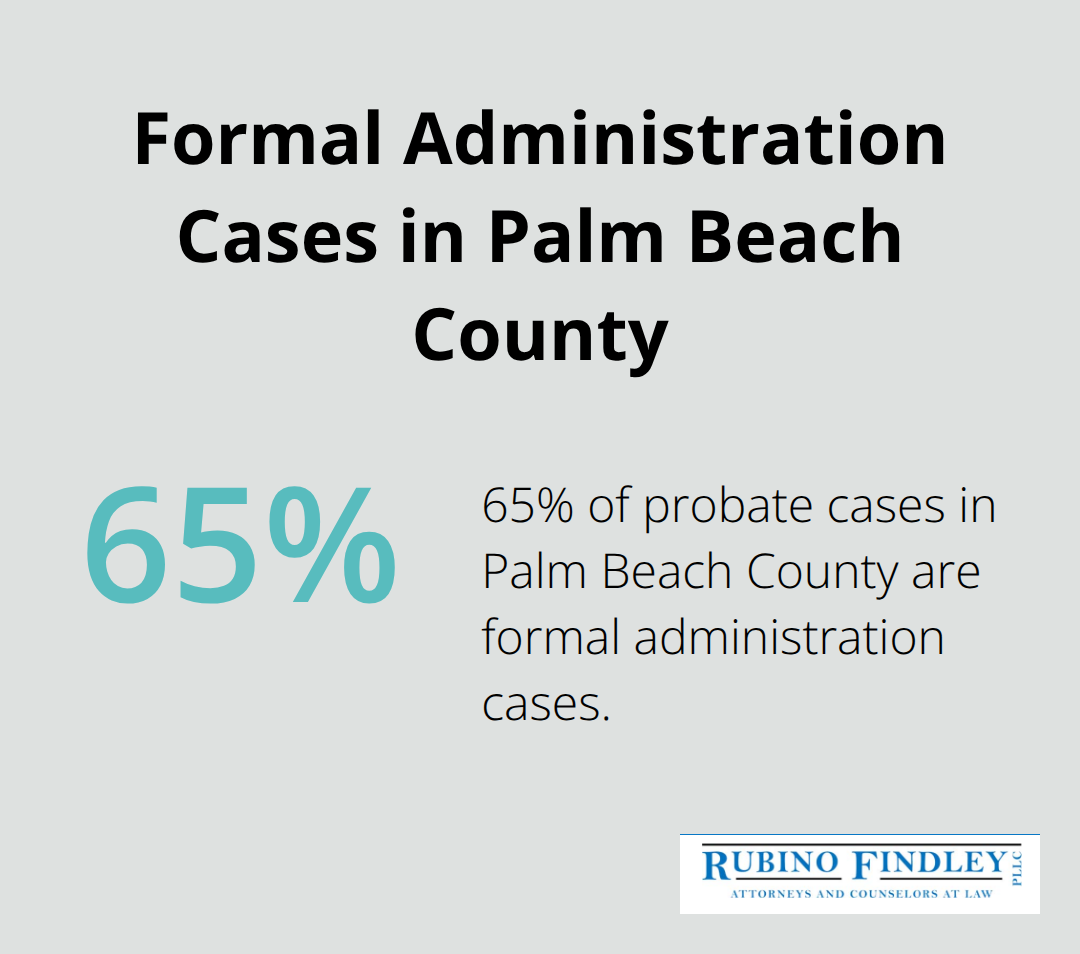 Formal Administration Cases in Palm Beach County

65%

65% of probate cases in Palm Beach County are formal administration cases.

RUBINO FINDLEY PLLC
ATTORNEYS AND COUNSELORS AT LAW