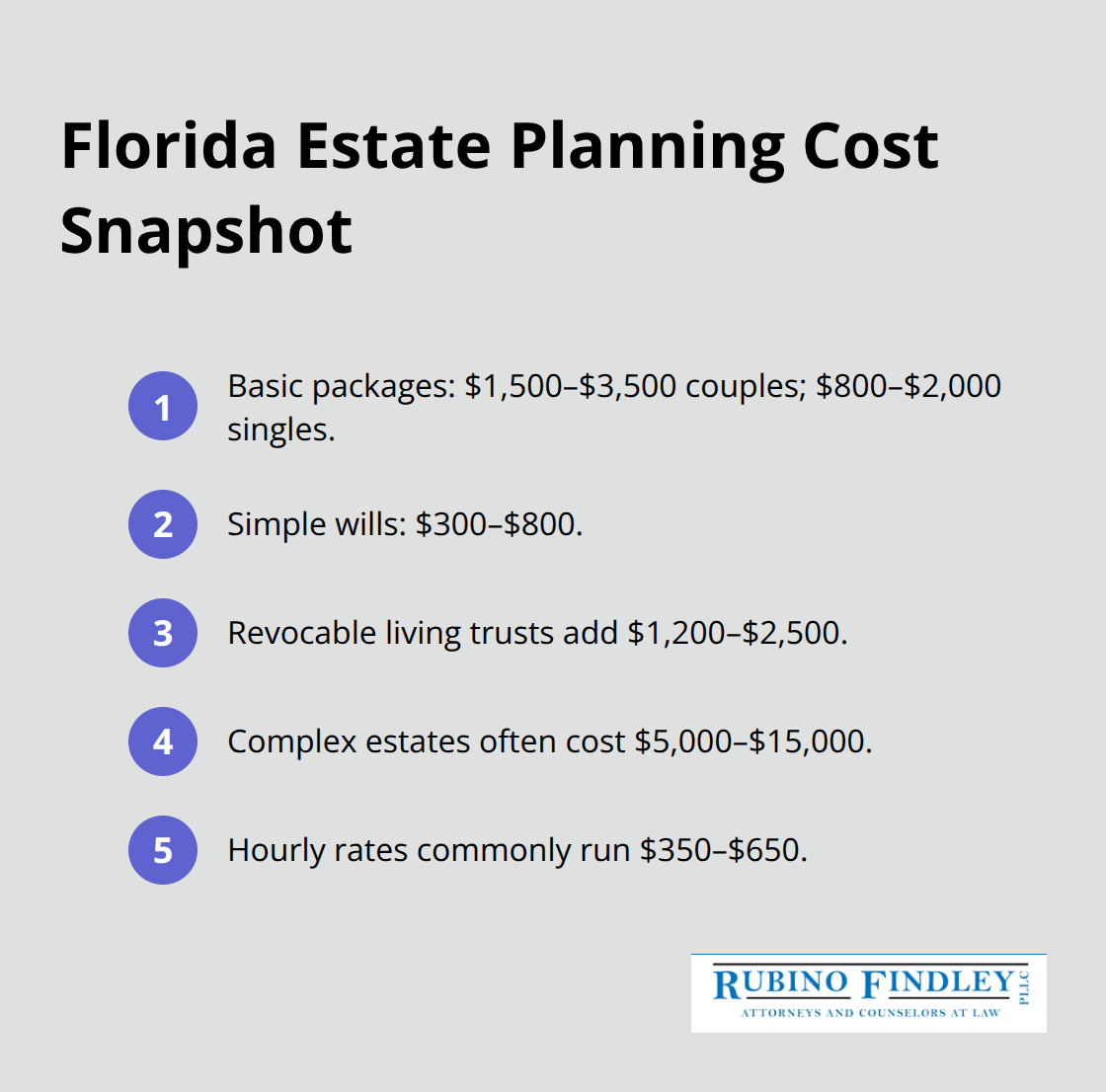 Florida Estate Planning Cost Snapshot

1 Basic packages: \$1,500–\$3,500 couples; \$800–\$2,000 singles.

2 Simple wills: \$300–\$800.

3 Revocable living trusts add \$1,200–\$2,500.

4 Complex estates often cost \$5,000–\$15,000.

5 Hourly rates commonly run \$350–\$650.

RUBINO FINDLEY PLLC
ATTORNEYS AND COUNSELORS AT LAW