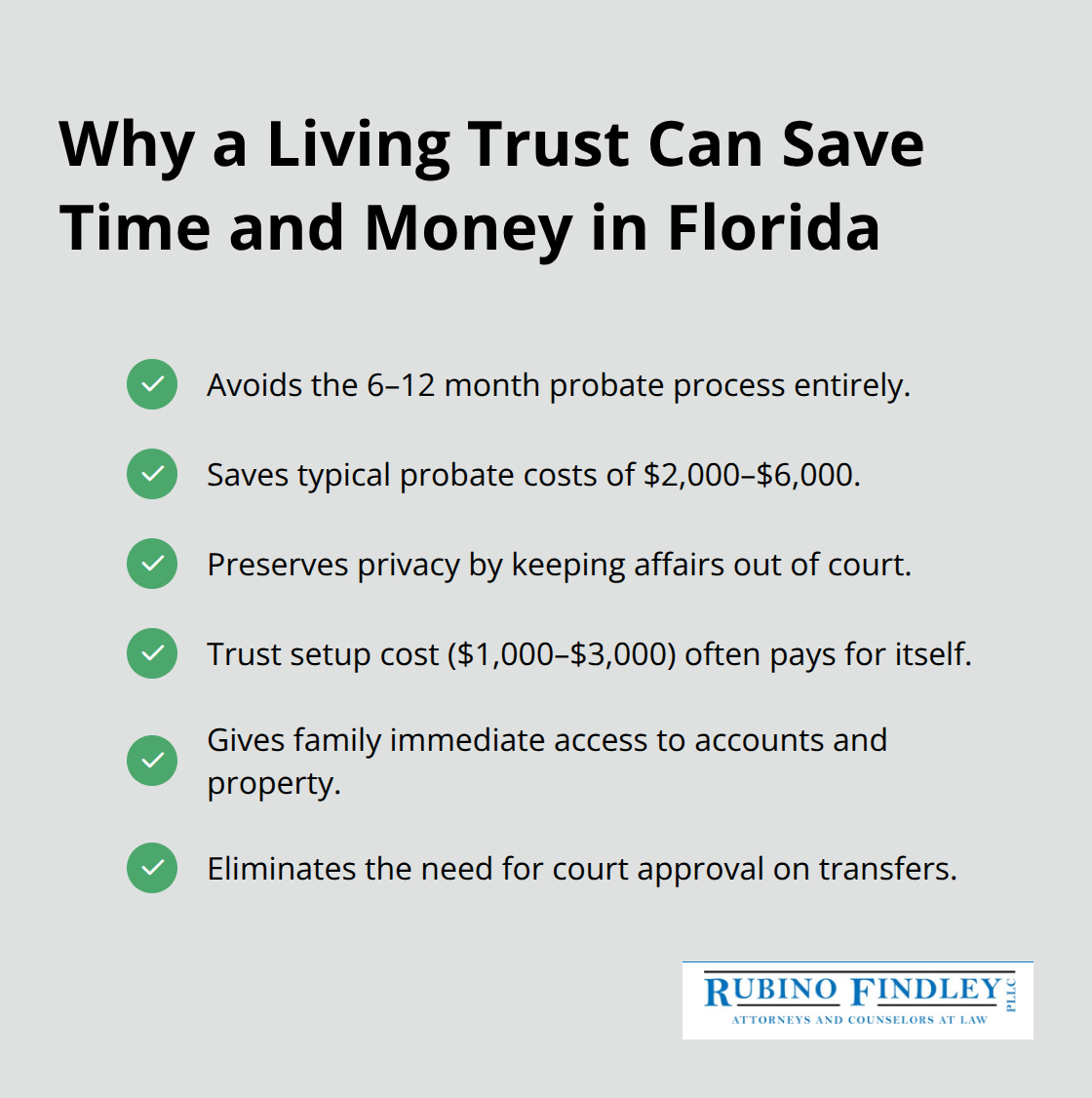 Why a Living Trust Can Save Time and Money in Florida

Avoids the 6–12 month probate process entirely.

Saves typical probate costs of \$2,000–\$6,000.

Preserves privacy by keeping affairs out of court.

Trust setup cost (\$1,000–\$3,000) often pays for itself.

Gives family immediate access to accounts and property.

Eliminates the need for court approval on transfers.

RUBINO FINDLEY PLLC
ATTORNEYS AND COUNSELORS AT LAW