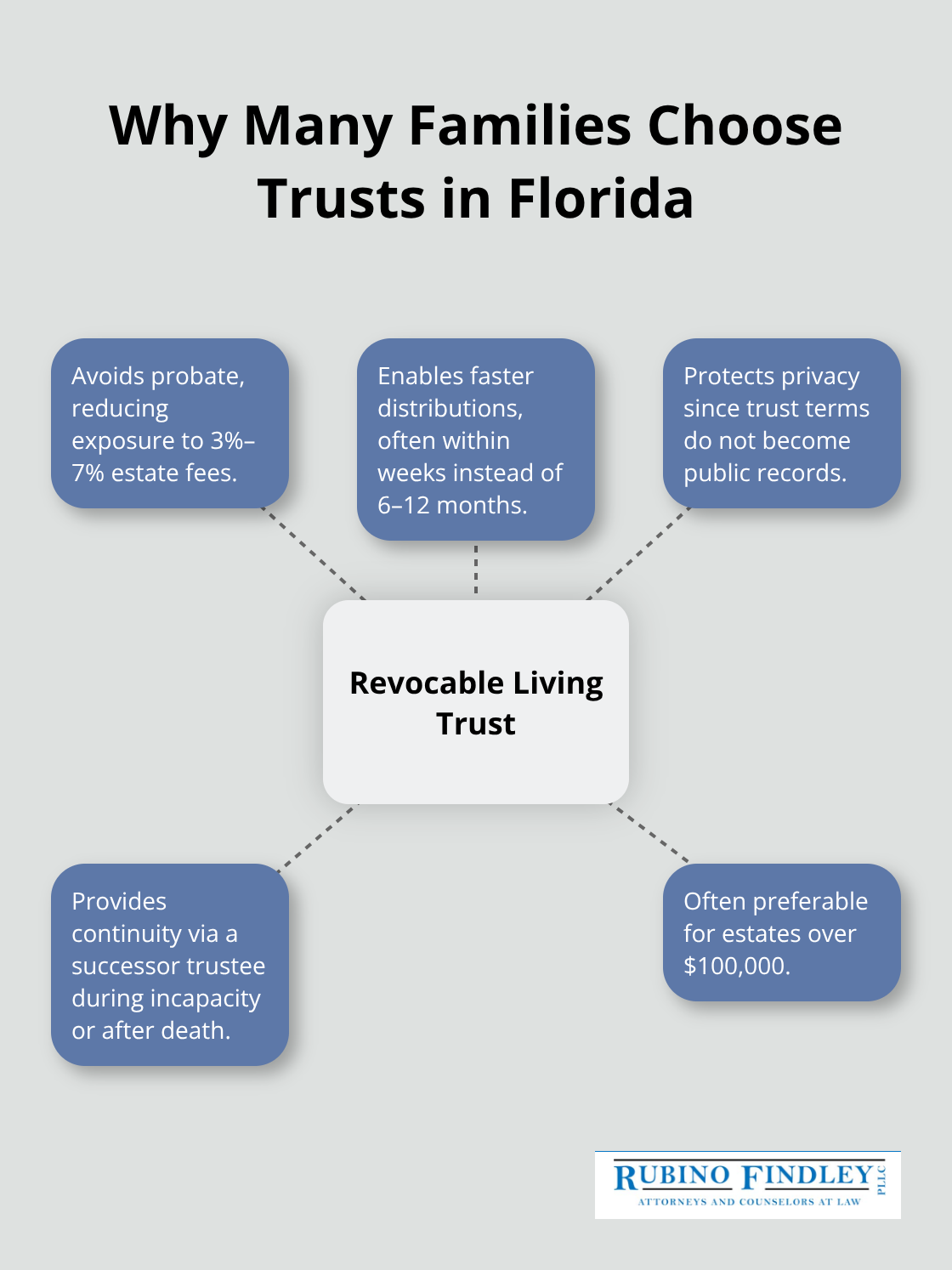 Why Many Families Choose Trusts in Florida

Avoids probate, reducing exposure to 3%–7% estate fees.

Enables faster distributions, often within weeks instead of 6–12 months.

Protects privacy since trust terms do not become public records.

Revocable Living Trust

Provides continuity via a successor trustee during incapacity or after death.

Often preferable for estates over $100,000.

RUBINO FINDLEY PLLC
ATTORNEYS AND COUNSELORS AT LAW